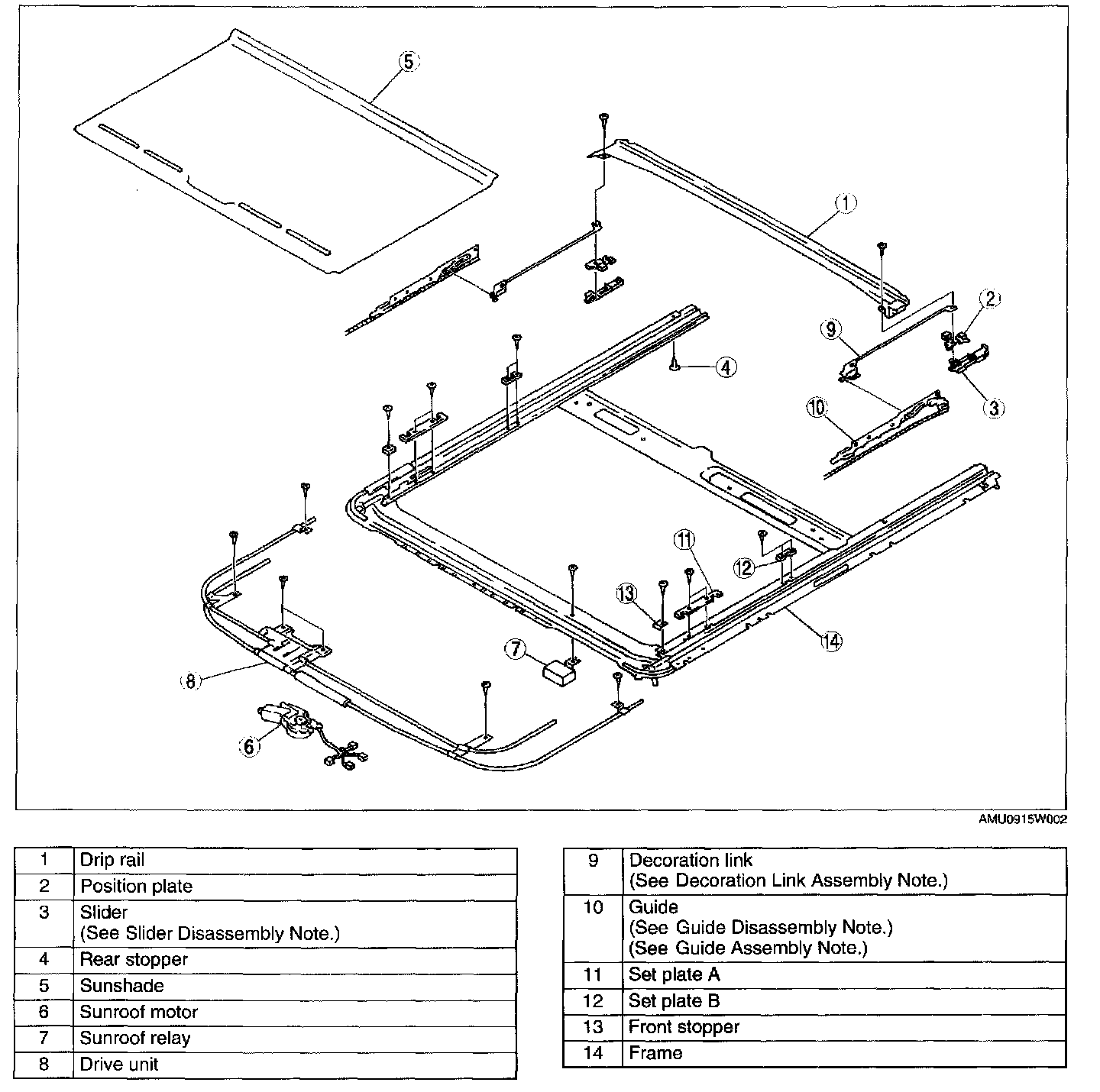 5
1
2
9
4
3
10
11
12
13
14
7
8
6

AMU0915W002

| 1 | Drip rail |
|---|---|
| 2 | Position plate |
| 3 | Slider (See Slider Disassembly Note.) |
| 4 | Rear stopper |
| 5 | Sunshade |
| 6 | Sunroof motor |
| 7 | Sunroof relay |
| 8 | Drive unit |

| 9 | Decoration link (See Decoration Link Assembly Note.) |
|---|---|
| 10 | Guide (See Guide Disassembly Note.) (See Guide Assembly Note.) |
| 11 | Set plate A |
| 12 | Set plate B |
| 13 | Front stopper |
| 14 | Frame |