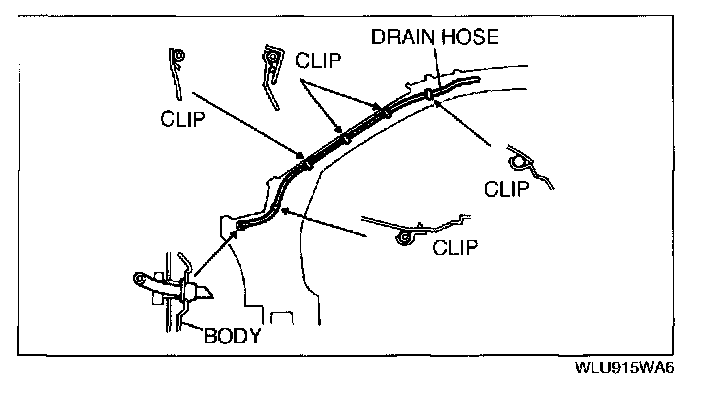 DRAIN HOSE
CLIP
CLIP
CLIP
CLIP
BODY
WLU915WA6