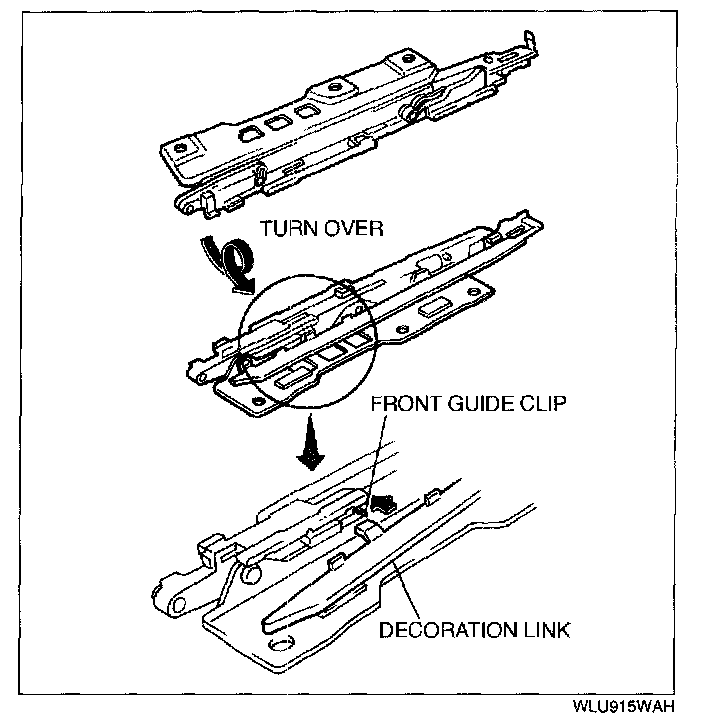 TURN OVER

FRONT GUIDE CLIP

DECORATION LINK

WLU915WAH