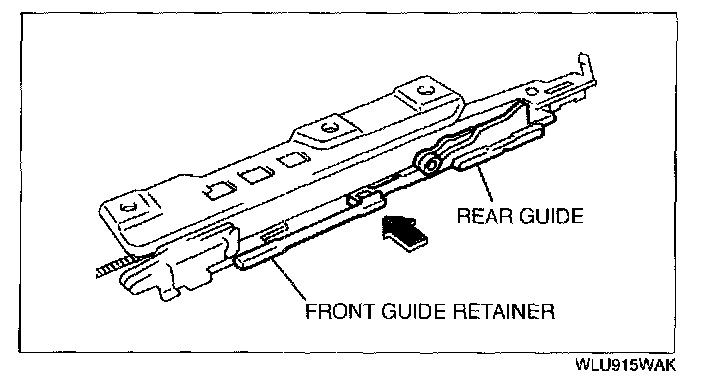 REAR GUIDE

FRONT GUIDE RETAINER

WLU915WAK