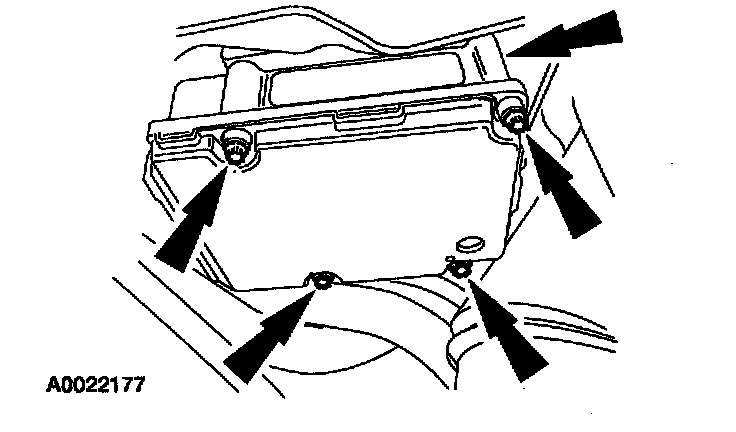 A0022177