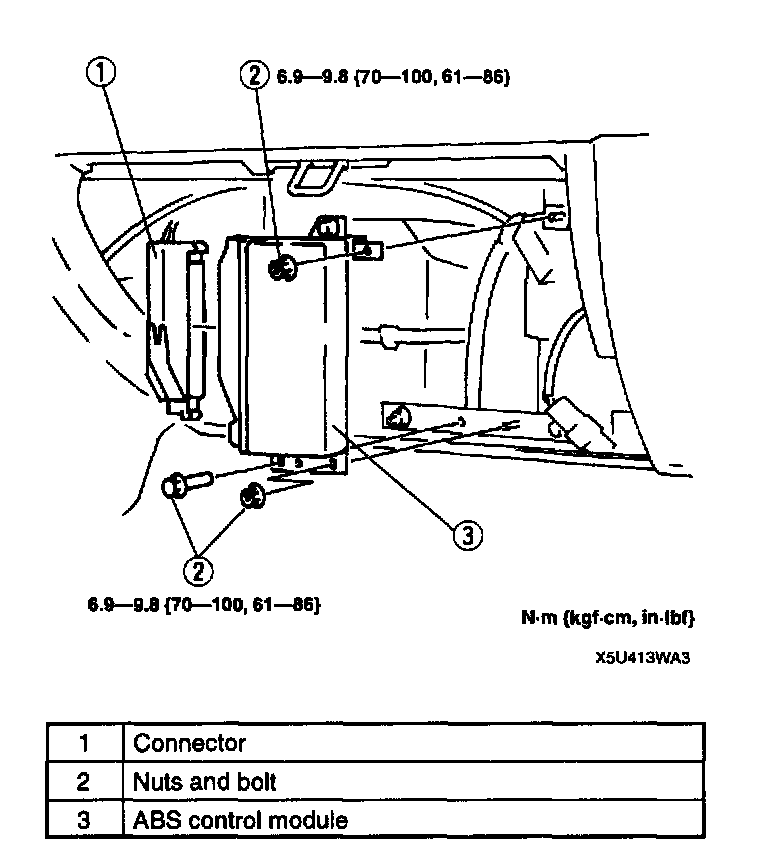 1

2 6.9—9.8 {70—100, 61—86}

3

2

6.9—9.8 {70—100, 61—86}

N·m {kgf·cm, in·lbf}

X5U413WA3

| 1 | Connector |
|---|---|
| 2 | Nuts and bolt |
| 3 | ABS control module |