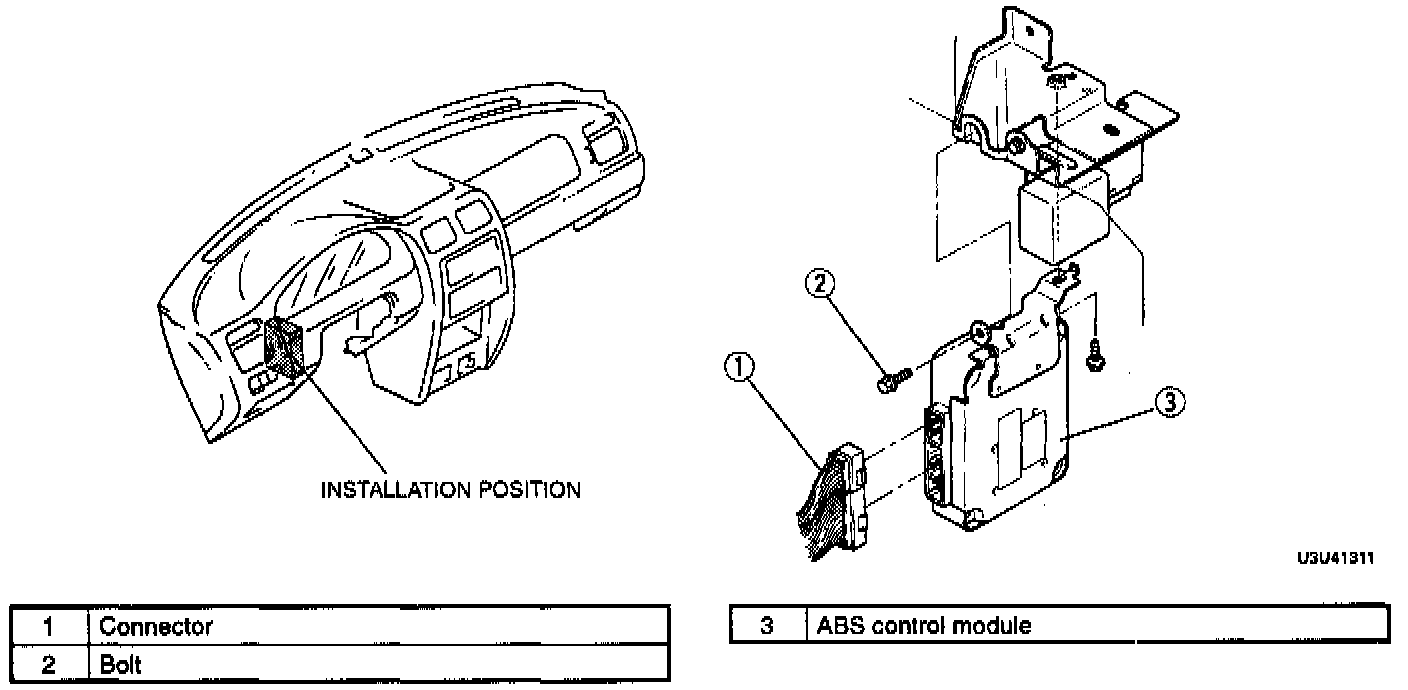 INSTALLATION POSITION

2

1

3

U3U41311

| 1 | Connector |
|---|---|
| 2 | Bolt |

| 3 | ABS control module |
|---|---|