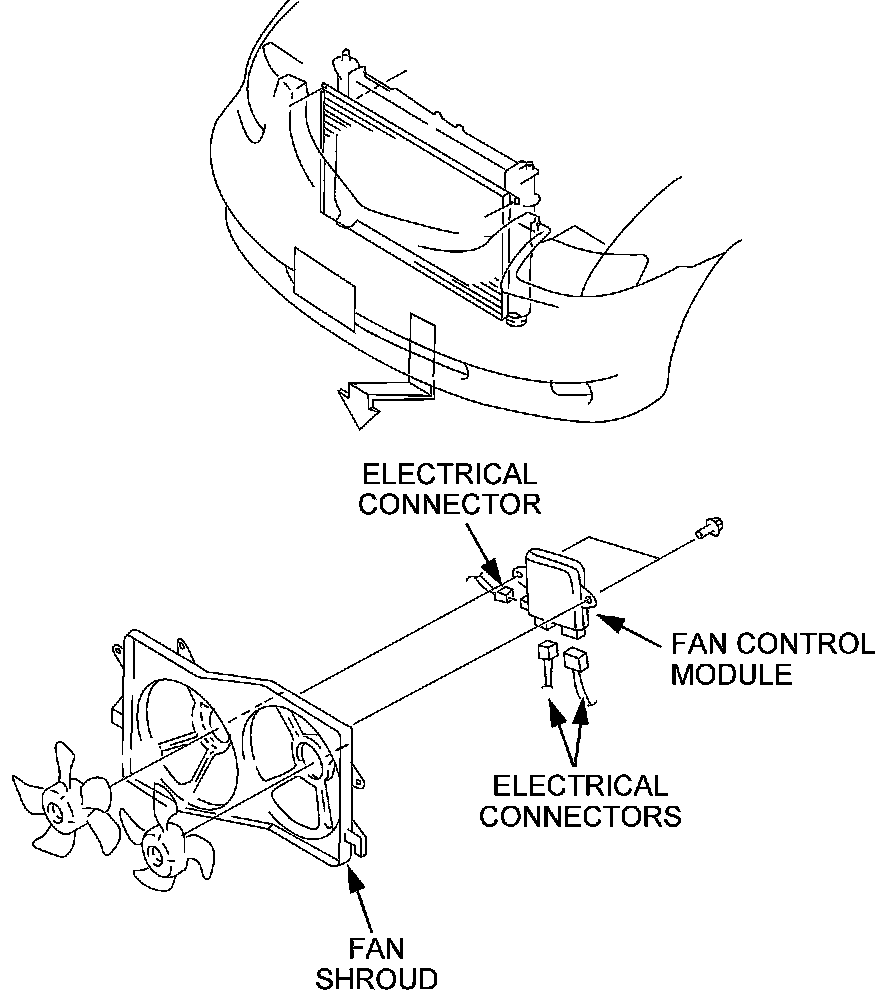 ELECTRICAL CONNECTOR

FAN CONTROL MODULE

ELECTRICAL CONNECTORS

FAN SHROUD