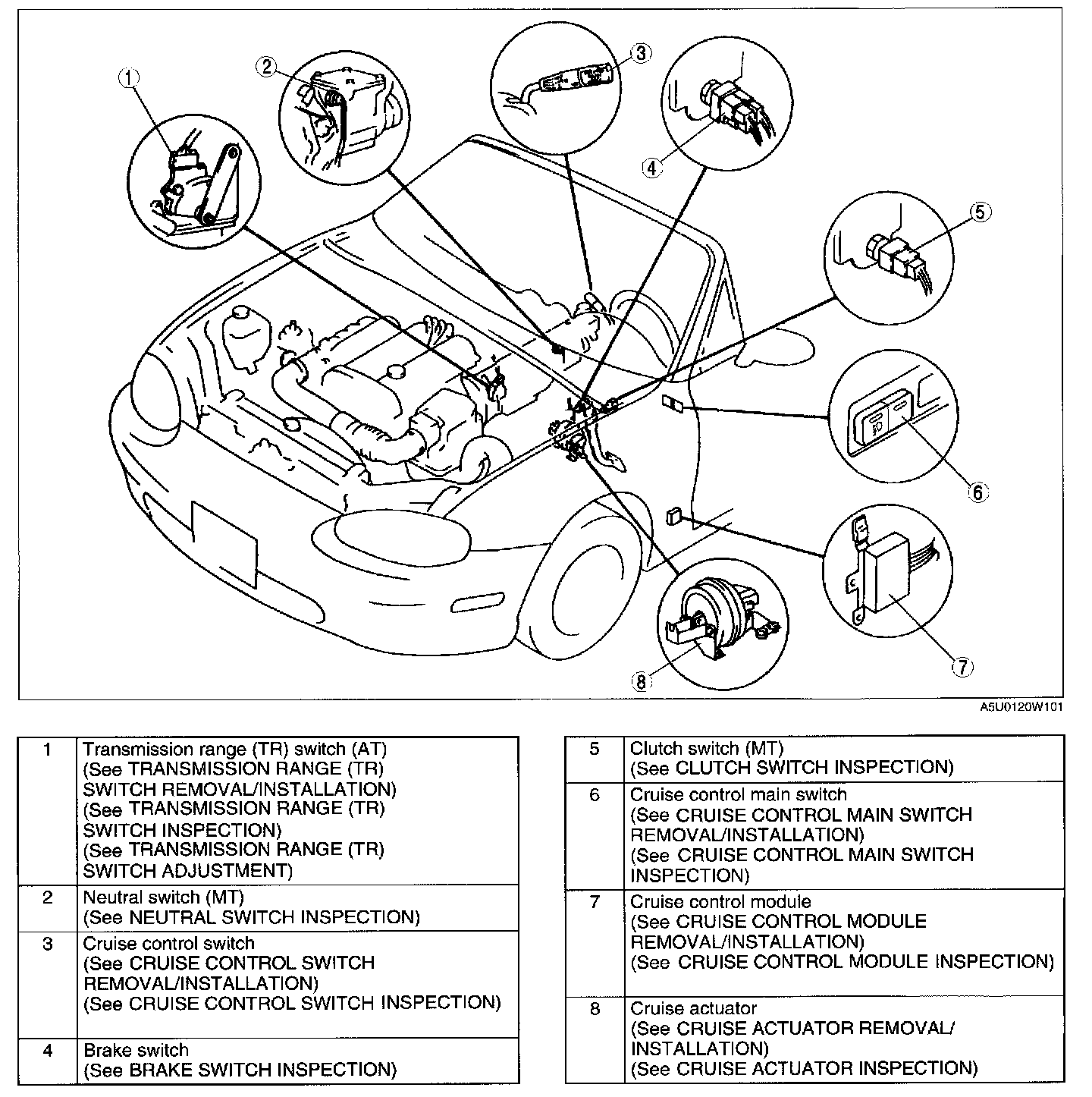 1
2
3
4
5
6
7
8

A5U0120W101

| 1 | Transmission range (TR) switch (AT) (See TRANSMISSION RANGE (TR) SWITCH REMOVAL/INSTALLATION) (See TRANSMISSION RANGE (TR) SWITCH INSPECTION) (See TRANSMISSION RANGE (TR) SWITCH ADJUSTMENT) |
|---|---|
| 2 | Neutral switch (MT) (See NEUTRAL SWITCH INSPECTION) |
| 3 | Cruise control switch (See CRUISE CONTROL SWITCH REMOVAL/INSTALLATION) (See CRUISE CONTROL SWITCH INSPECTION) |
| 4 | Brake switch (See BRAKE SWITCH INSPECTION) |

| 5 | Clutch switch (MT) (See CLUTCH SWITCH INSPECTION) |
|---|---|
| 6 | Cruise control main switch (See CRUISE CONTROL MAIN SWITCH REMOVAL/INSTALLATION) (See CRUISE CONTROL MAIN SWITCH INSPECTION) |
| 7 | Cruise control module (See CRUISE CONTROL MODULE REMOVAL/INSTALLATION) (See CRUISE CONTROL MODULE INSPECTION) |
| 8 | Cruise actuator (See CRUISE ACTUATOR REMOVAL/ INSTALLATION) (See CRUISE ACTUATOR INSPECTION) |