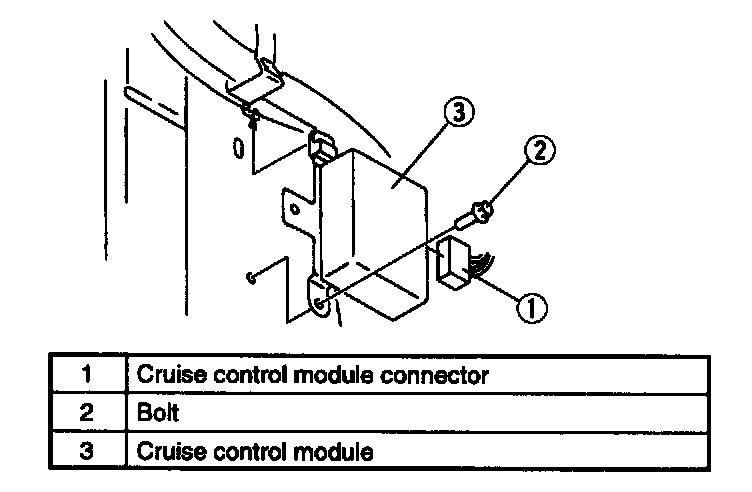 3
2
1

| 1 | Cruise control module connector |
|---|---|
| 2 | Bolt |
| 3 | Cruise control module |