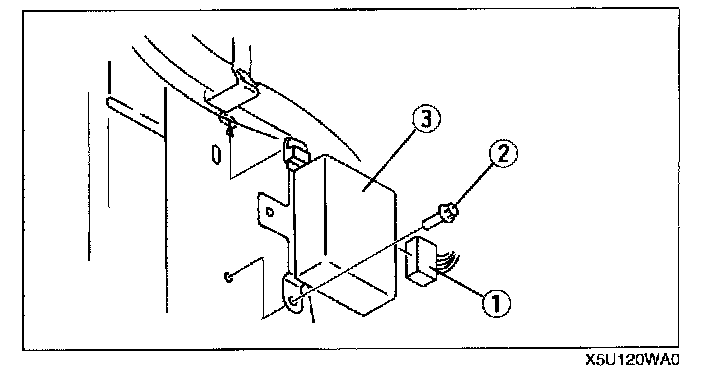 3
2
1
X5U120WA0