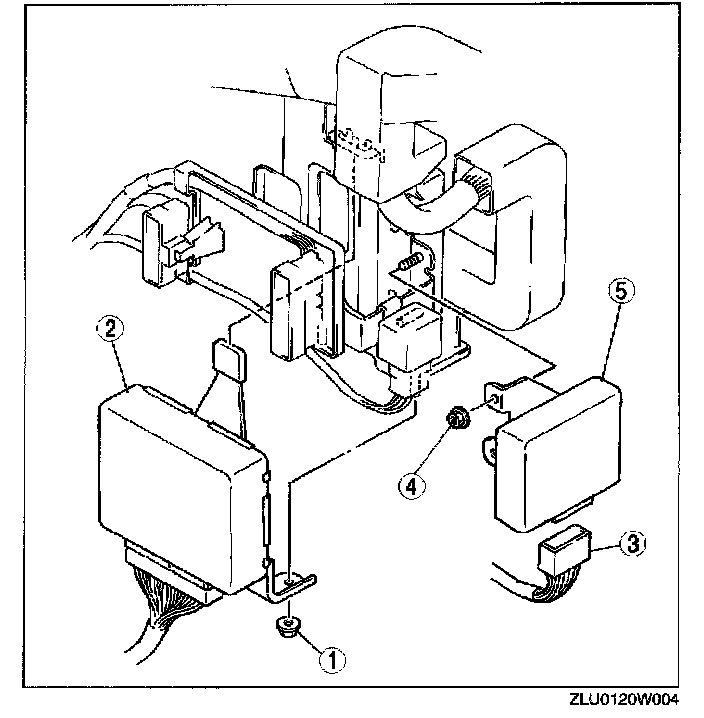 5
2
4
3
1
ZLU0120W004