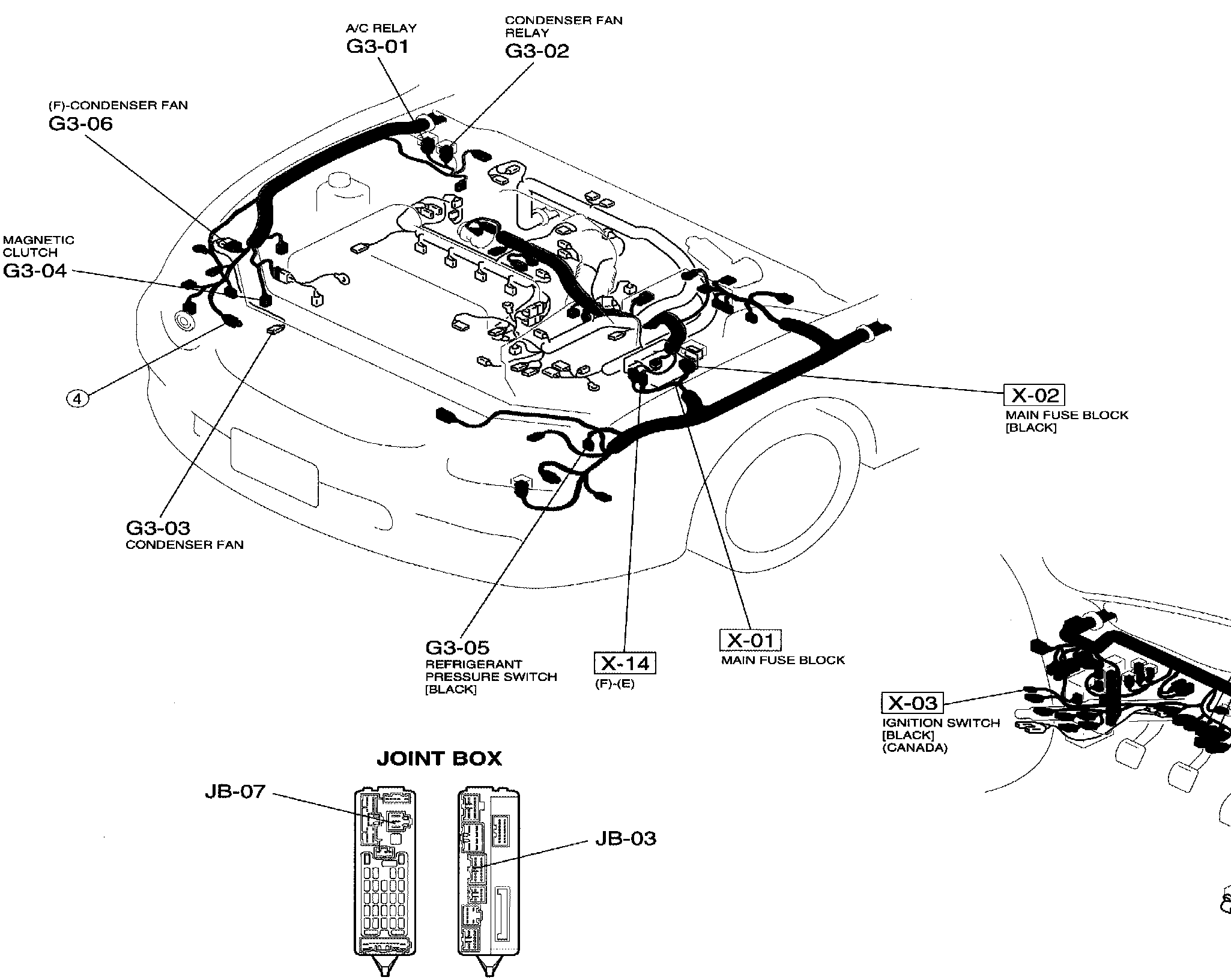 A/C RELAY
G3-01

CONDENSER FAN RELAY
G3-02

(F)-CONDENSER FAN
G3-06

MAGNETIC CLUTCH
G3-04

4

X-02
MAIN FUSE BLOCK
[BLACK]

G3-03
CONDENSER FAN

G3-05
REFRIGERANT PRESSURE SWITCH
[BLACK]

X-14
(F)-(E)

X-01
MAIN FUSE BLOCK

X-03
IGNITION SWITCH
[BLACK]
(CANADA)

JOINT BOX

JB-07

JB-03