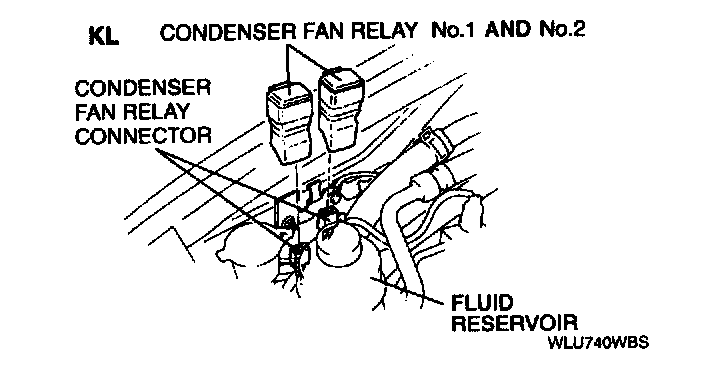 KL

CONDENSER FAN RELAY No.1 AND No.2

CONDENSER FAN RELAY CONNECTOR

FLUID RESERVOIR

WLU740WBS