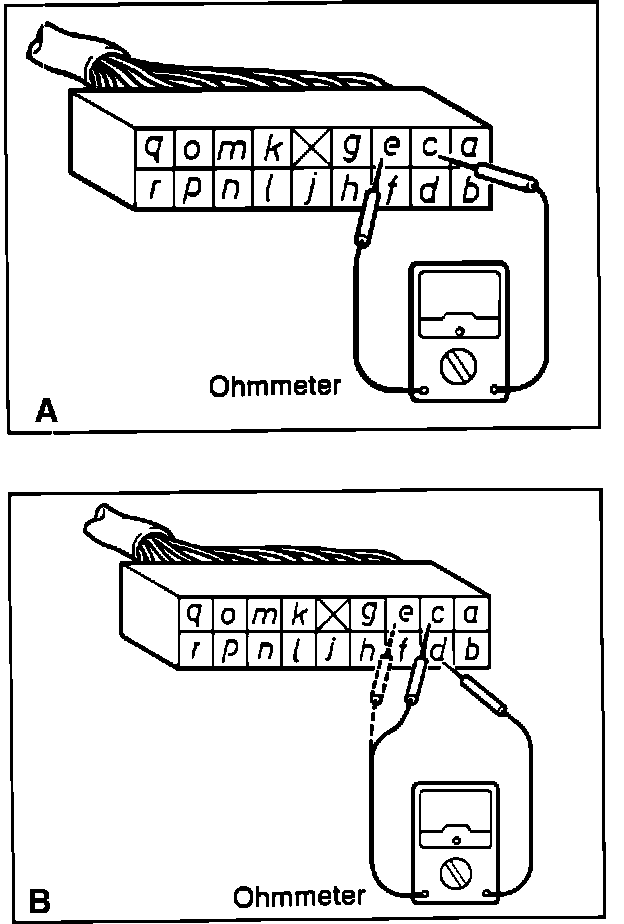 q o m k g e c a
r p n l j h f d b
Ohmmeter
A

q o m k g e c a
r p n l j h f d b
Ohmmeter
B