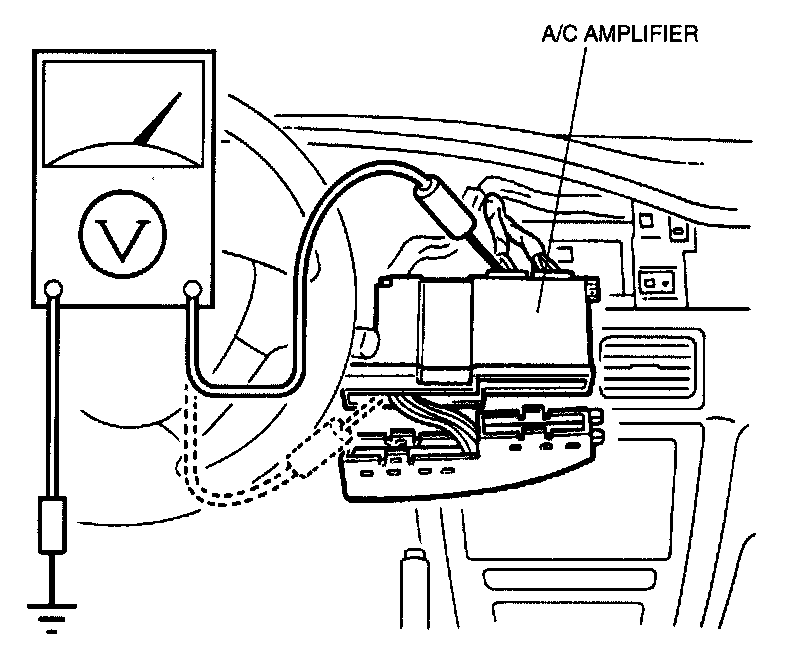 A/C AMPLIFIER

V