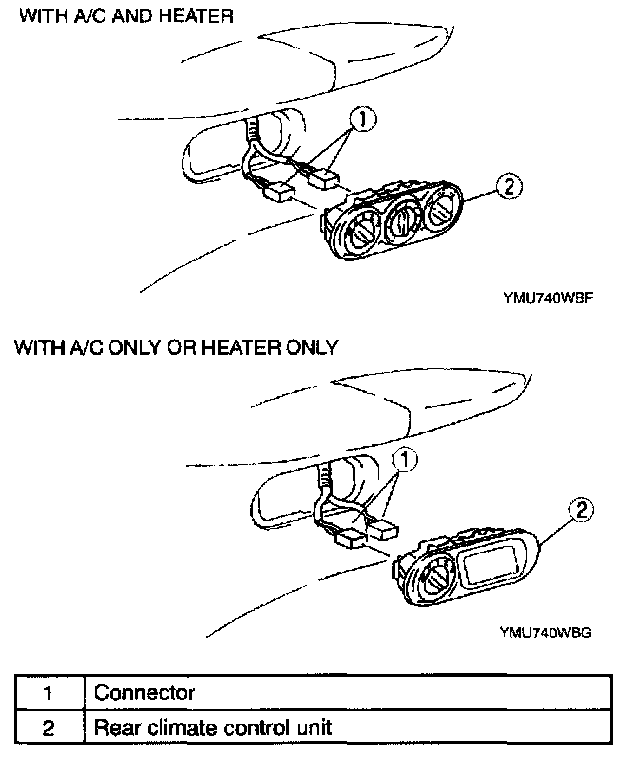 WITH A/C AND HEATER

1

2

YMU740WBF

WITH A/C ONLY OR HEATER ONLY

1

2

YMU740WBG

| 1 | Connector |
|---|---|
| 2 | Rear climate control unit |