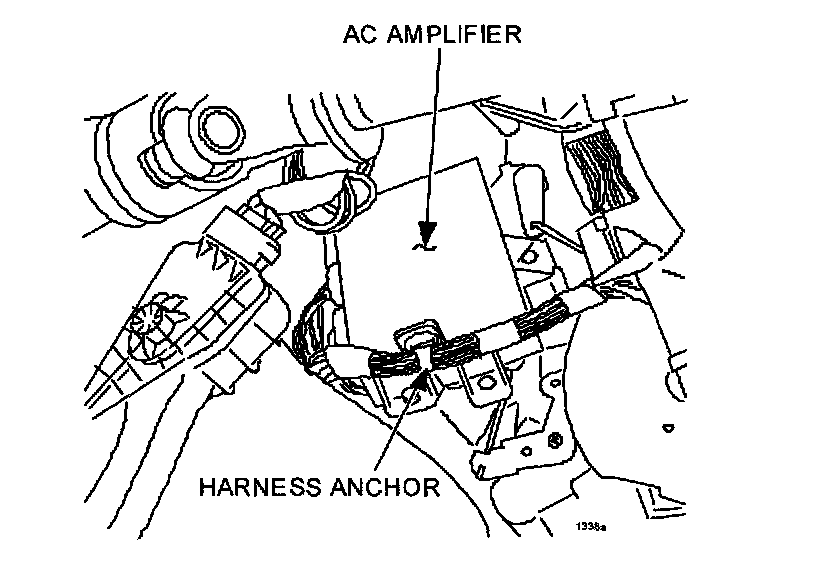 AC AMPLIFIER

HARNESS ANCHOR

1338a