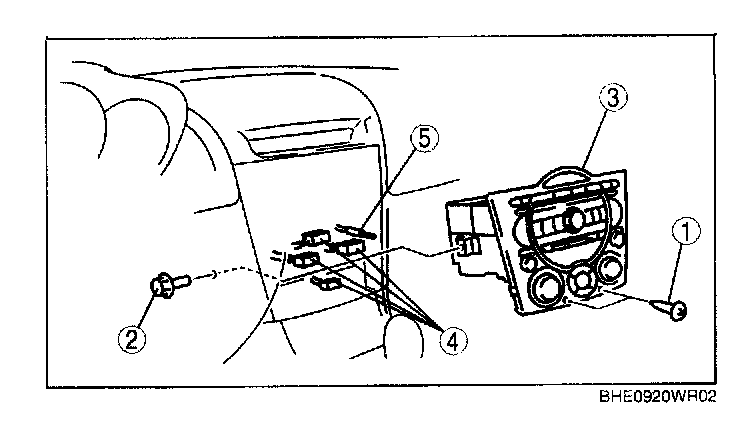 ③
⑤
①
②
④
BHE0920WR02