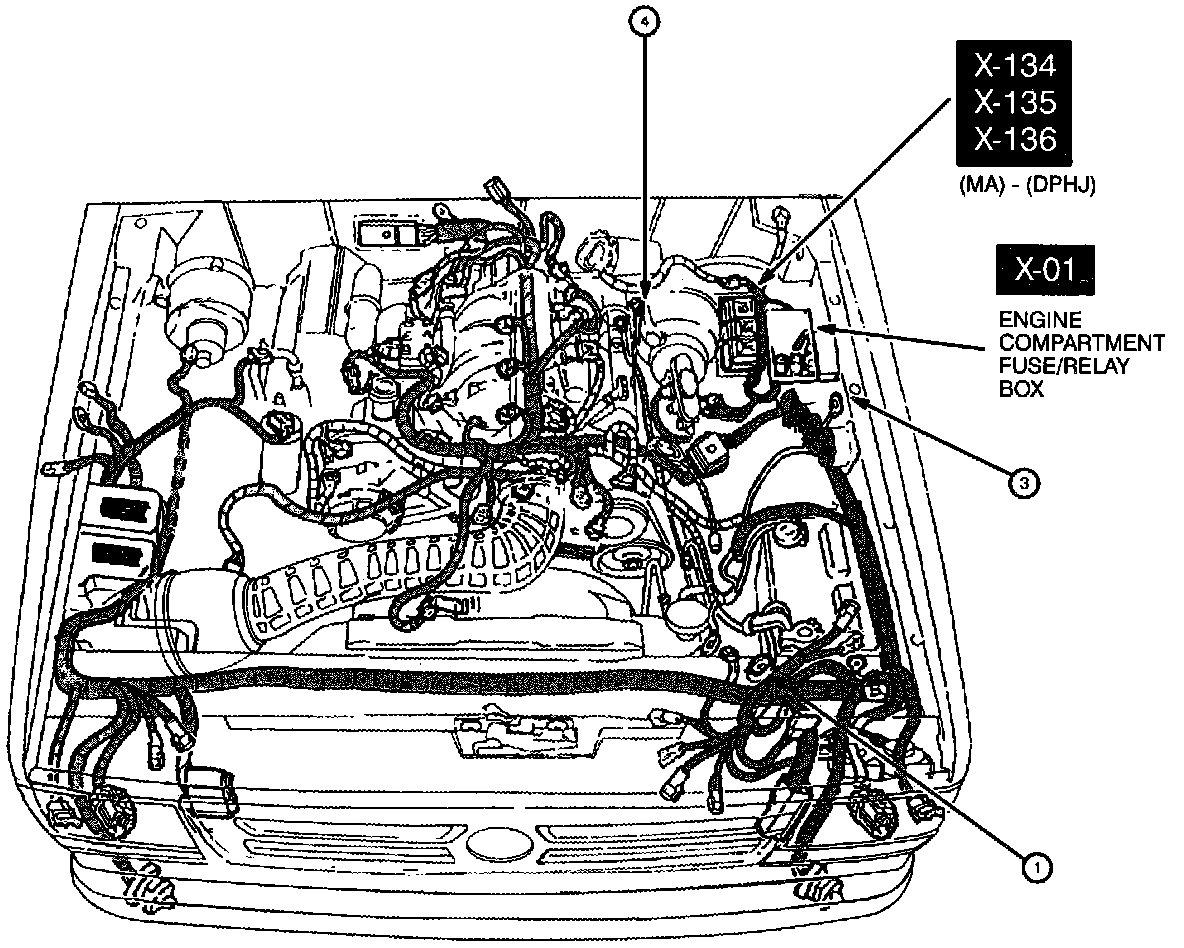 4

X-134
X-135
X-136

(MA) - (DPHJ)

X-01

ENGINE COMPARTMENT FUSE/RELAY BOX

3

1