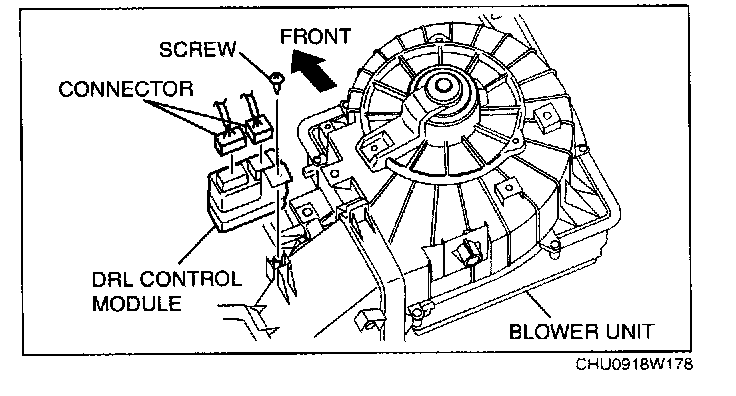 SCREW
FRONT
CONNECTOR
DRL CONTROL MODULE
BLOWER UNIT
CHU0918W178