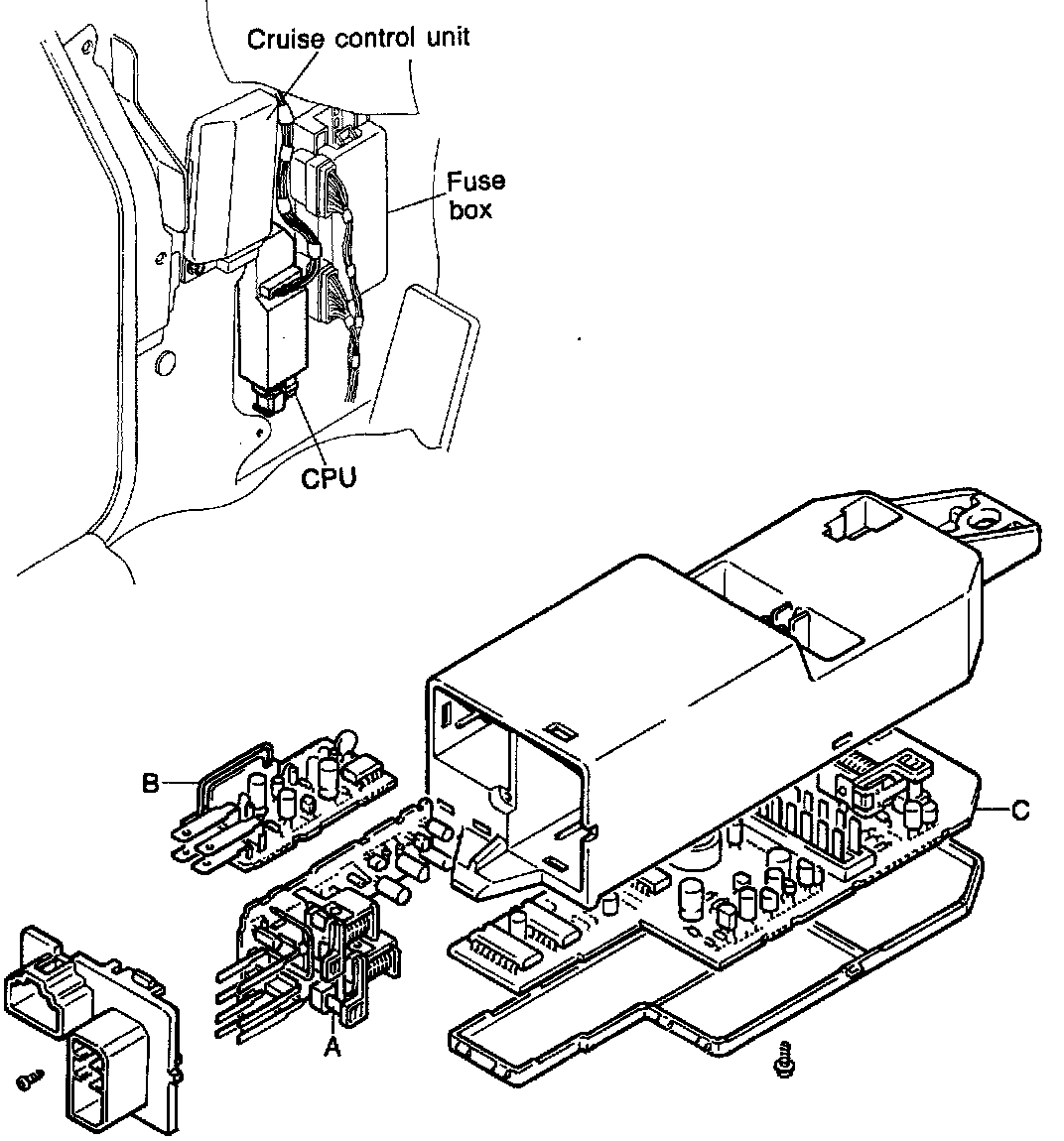 Cruise control unit
Fuse box
CPU
B
C
A