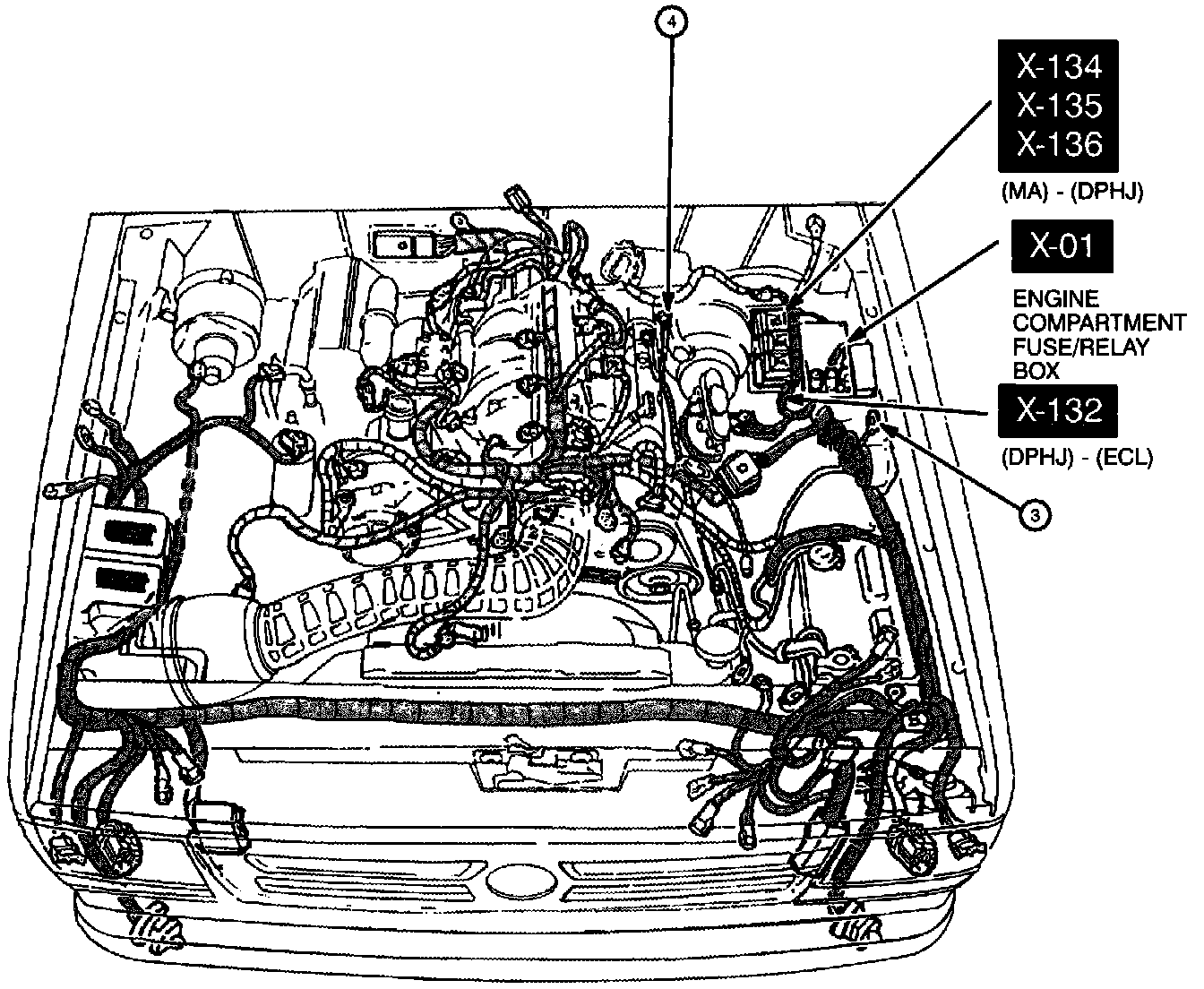 4

X-134
X-135
X-136

(MA) - (DPHJ)

X-01

ENGINE COMPARTMENT FUSE/RELAY BOX

X-132

(DPHJ) - (ECL)

3