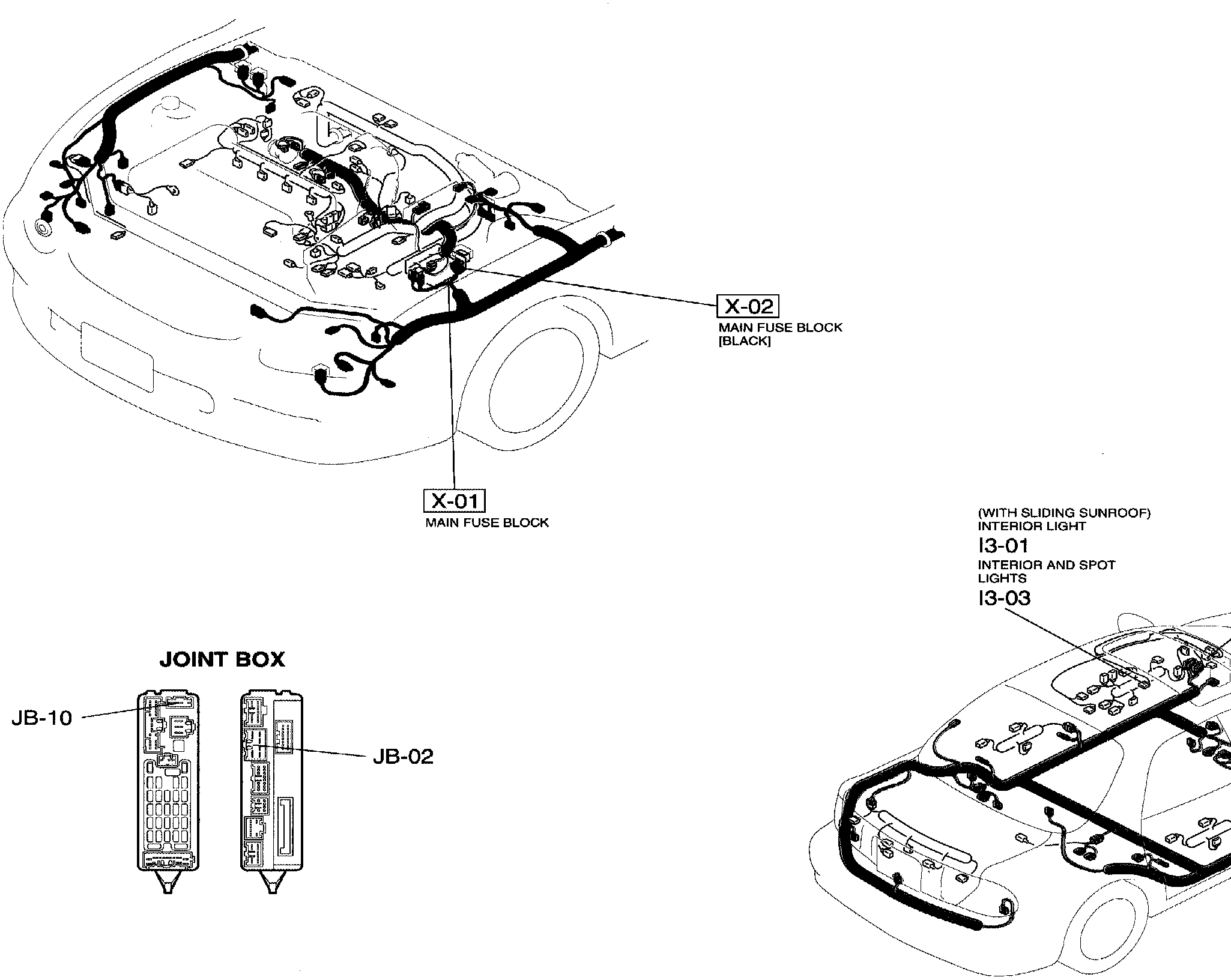 X-02
MAIN FUSE BLOCK
[BLACK]

X-01
MAIN FUSE BLOCK

(WITH SLIDING SUNROOF)
INTERIOR LIGHT
I3-01
INTERIOR AND SPOT
LIGHTS
I3-03

JOINT BOX

JB-10

JB-02