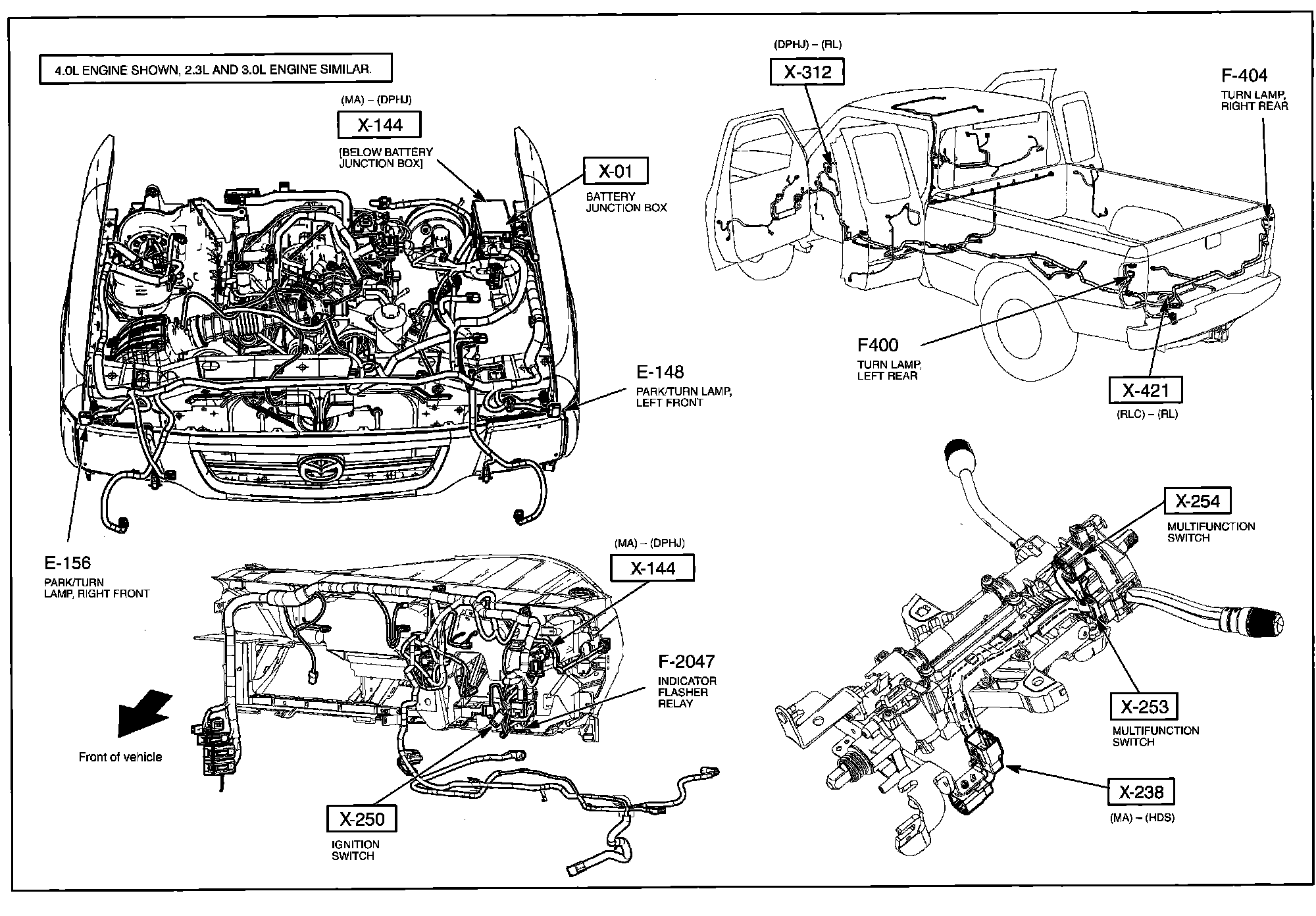 4.0L ENGINE SHOWN, 2.3L AND 3.0L ENGINE SIMILAR.

(MA) – (DPHJ)
X-144
[BELOW BATTERY JUNCTION BOX]

X-01
BATTERY JUNCTION BOX

E-148
PARK/TURN LAMP, LEFT FRONT

E-156
PARK/TURN LAMP, RIGHT FRONT

(DPHJ) – (RL)
X-312

F-404
TURN LAMP, RIGHT REAR

F400
TURN LAMP, LEFT REAR

X-421
(RLC) – (RL)

(MA) – (DPHJ)
X-144

F-2047
INDICATOR FLASHER RELAY

Front of vehicle

X-250
IGNITION SWITCH

X-254
MULTIFUNCTION SWITCH

X-253
MULTIFUNCTION SWITCH

X-238
(MA) – (HDS)