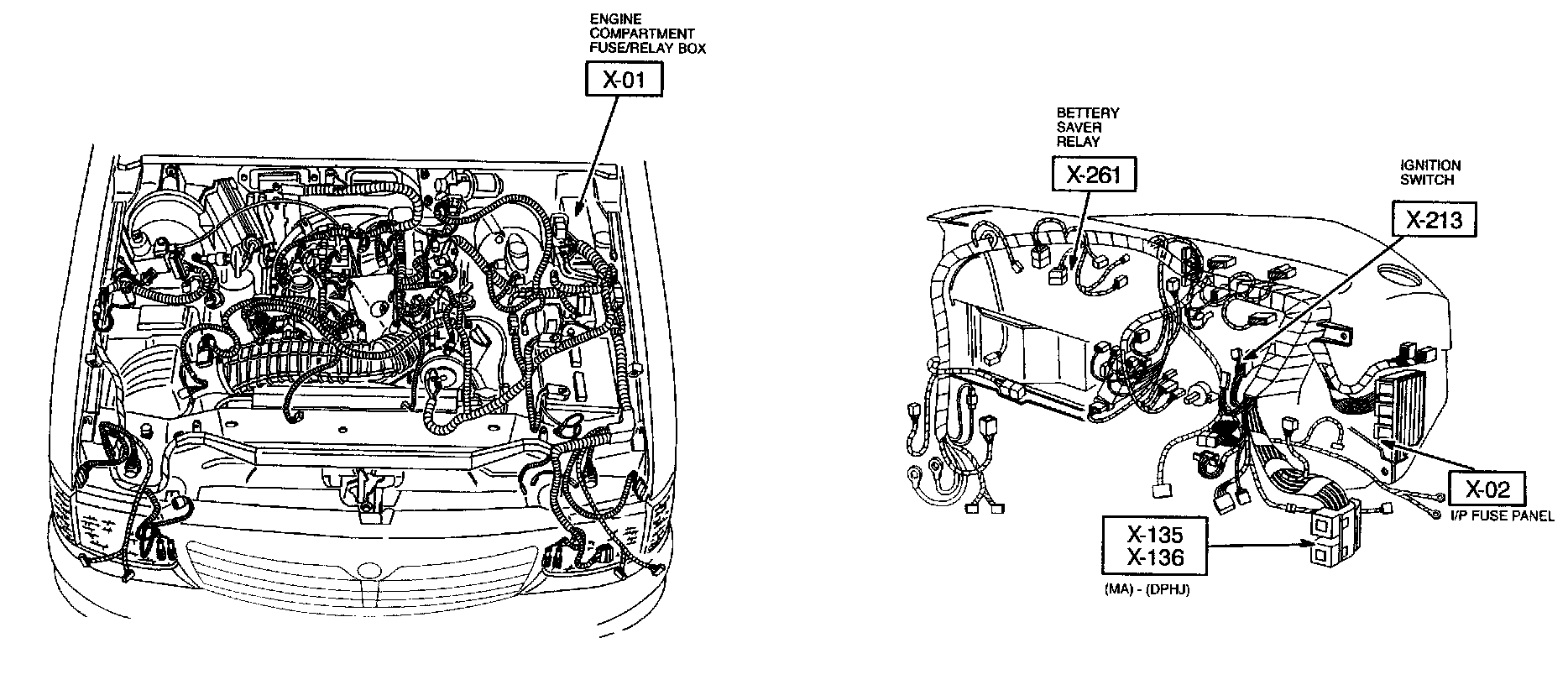 ENGINE COMPARTMENT FUSE/RELAY BOX

X-01

BETTERY SAVER RELAY

X-261

IGNITION SWITCH

X-213

X-02

I/P FUSE PANEL

X-135
X-136

(MA) - (DPHJ)