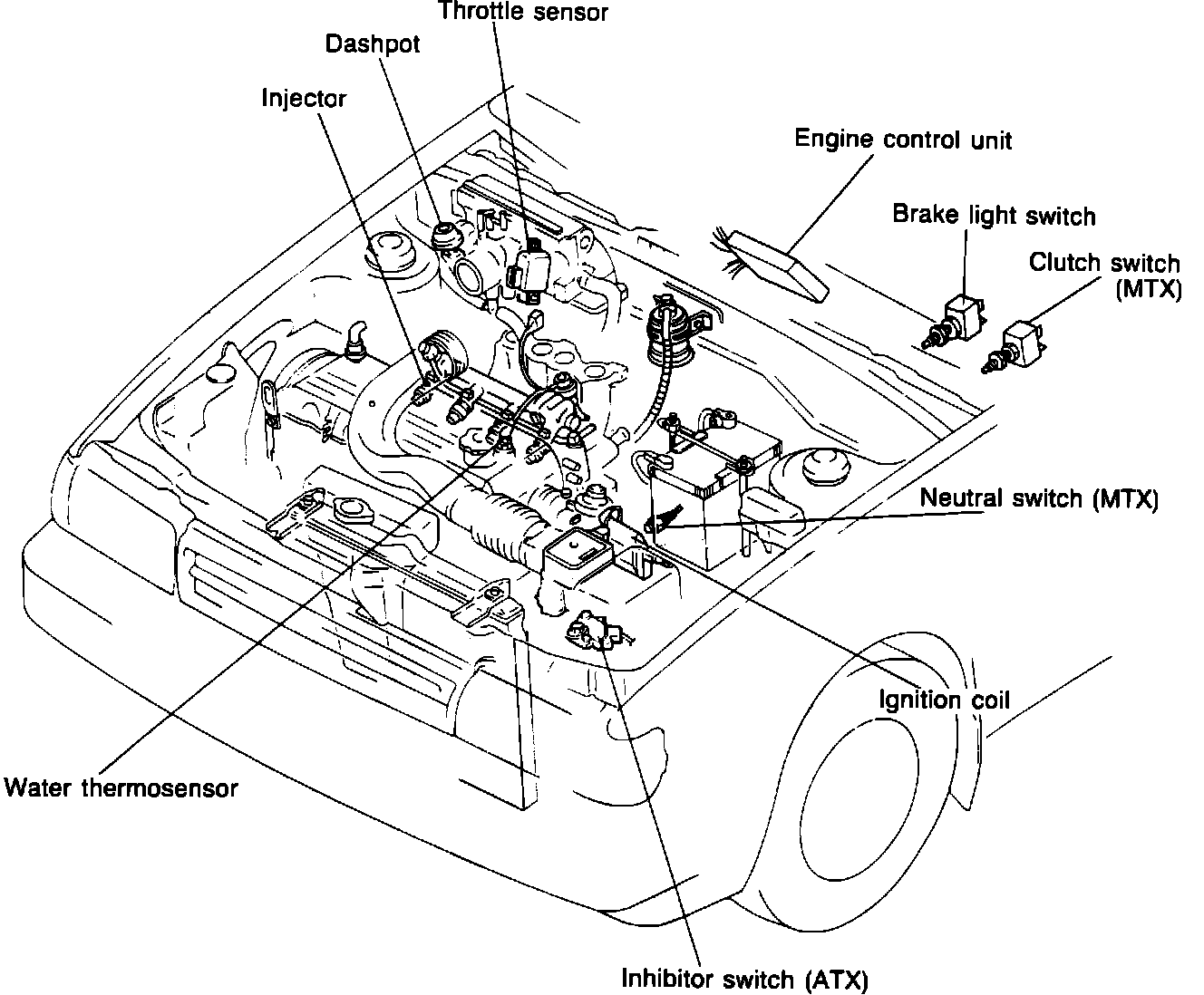 Throttle sensor
Dashpot
Injector
Engine control unit
Brake light switch
Clutch switch (MTX)
Neutral switch (MTX)
Ignition coil
Water thermosensor
Inhibitor switch (ATX)