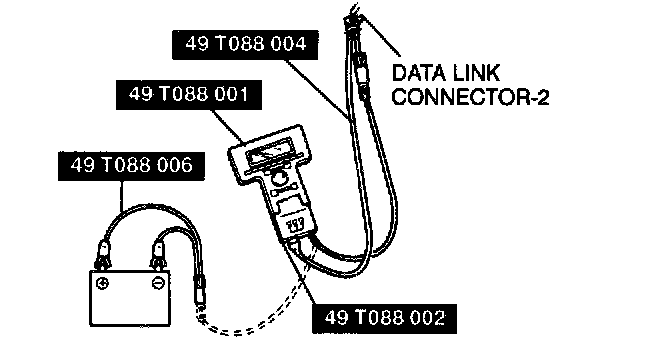 49 T088 004

DATA LINK CONNECTOR-2

49 T088 001

49 T088 006

49 T088 002