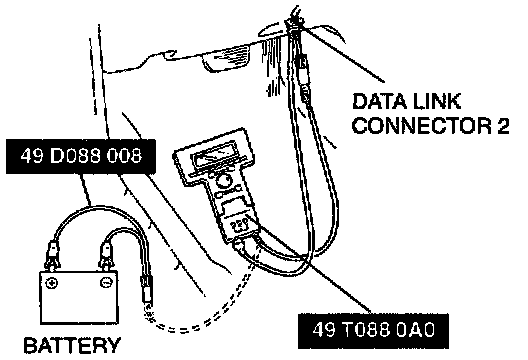 DATA LINK CONNECTOR 2

49 D088 008

49 T088 0A0

BATTERY