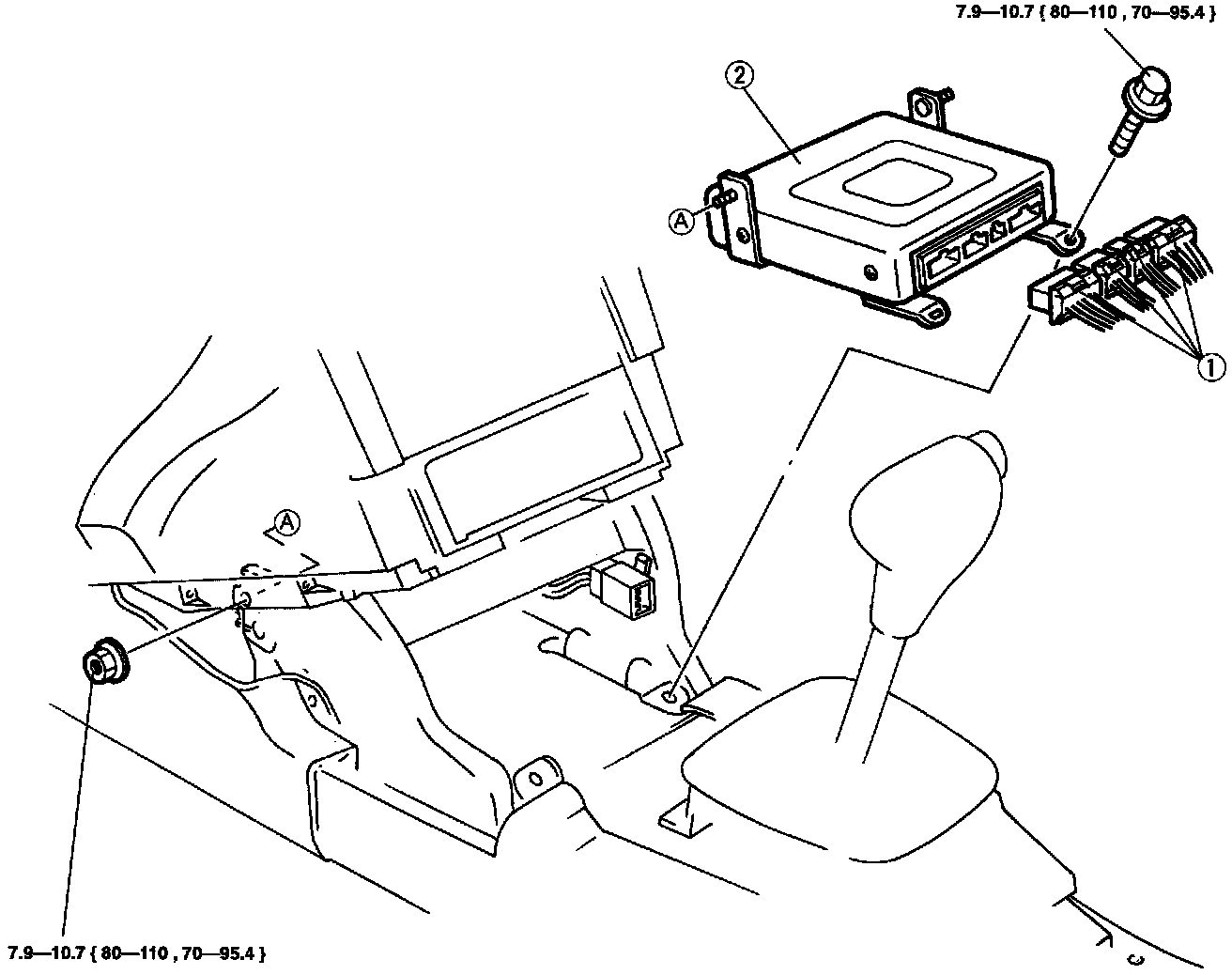 7.9—10.7 { 80—110 , 70—95.4 }

2

A

1

A

7.9—10.7 { 80—110 , 70—95.4 }