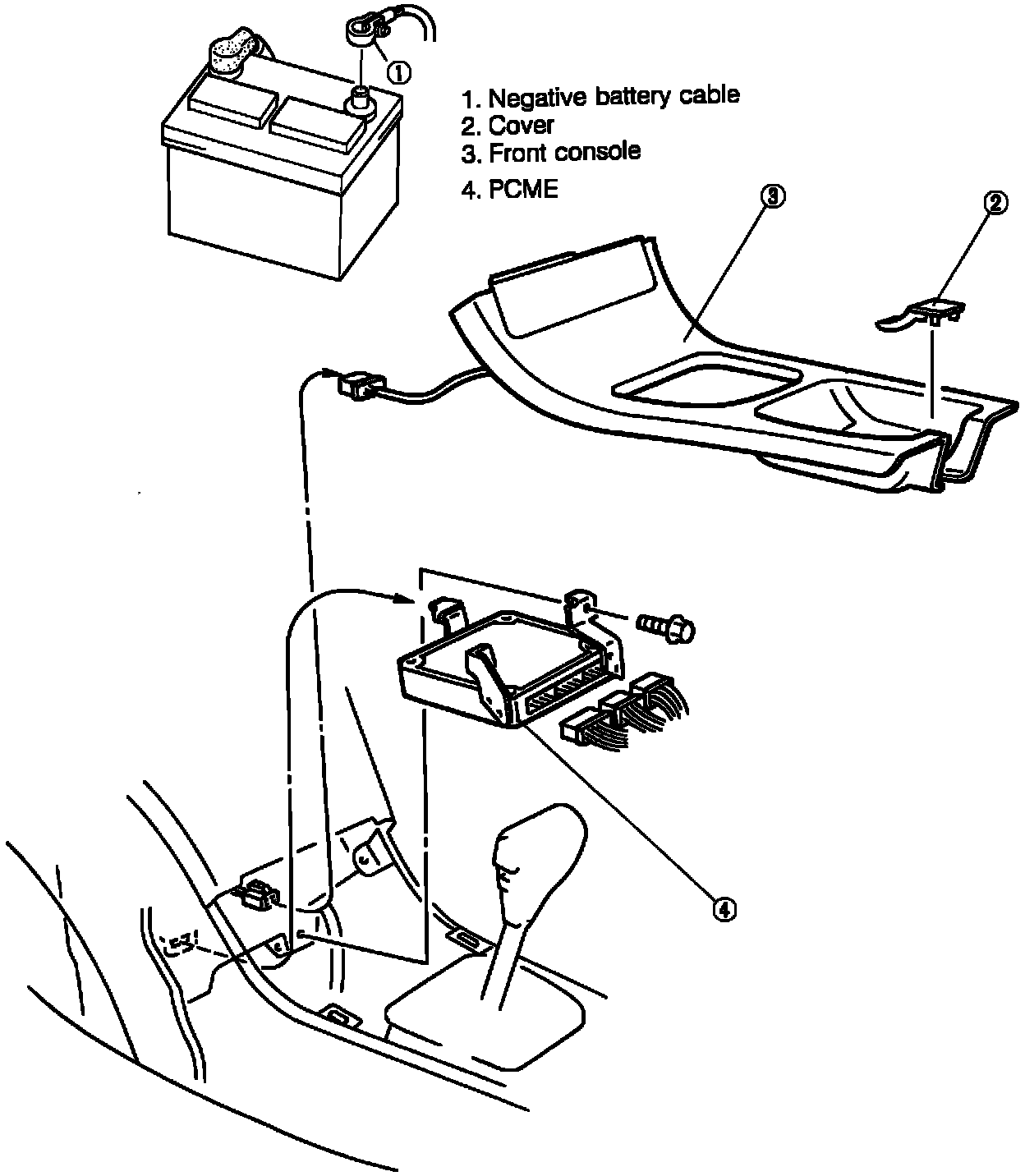 ①

1. Negative battery cable
2. Cover
3. Front console
4. PCME

③

②

④