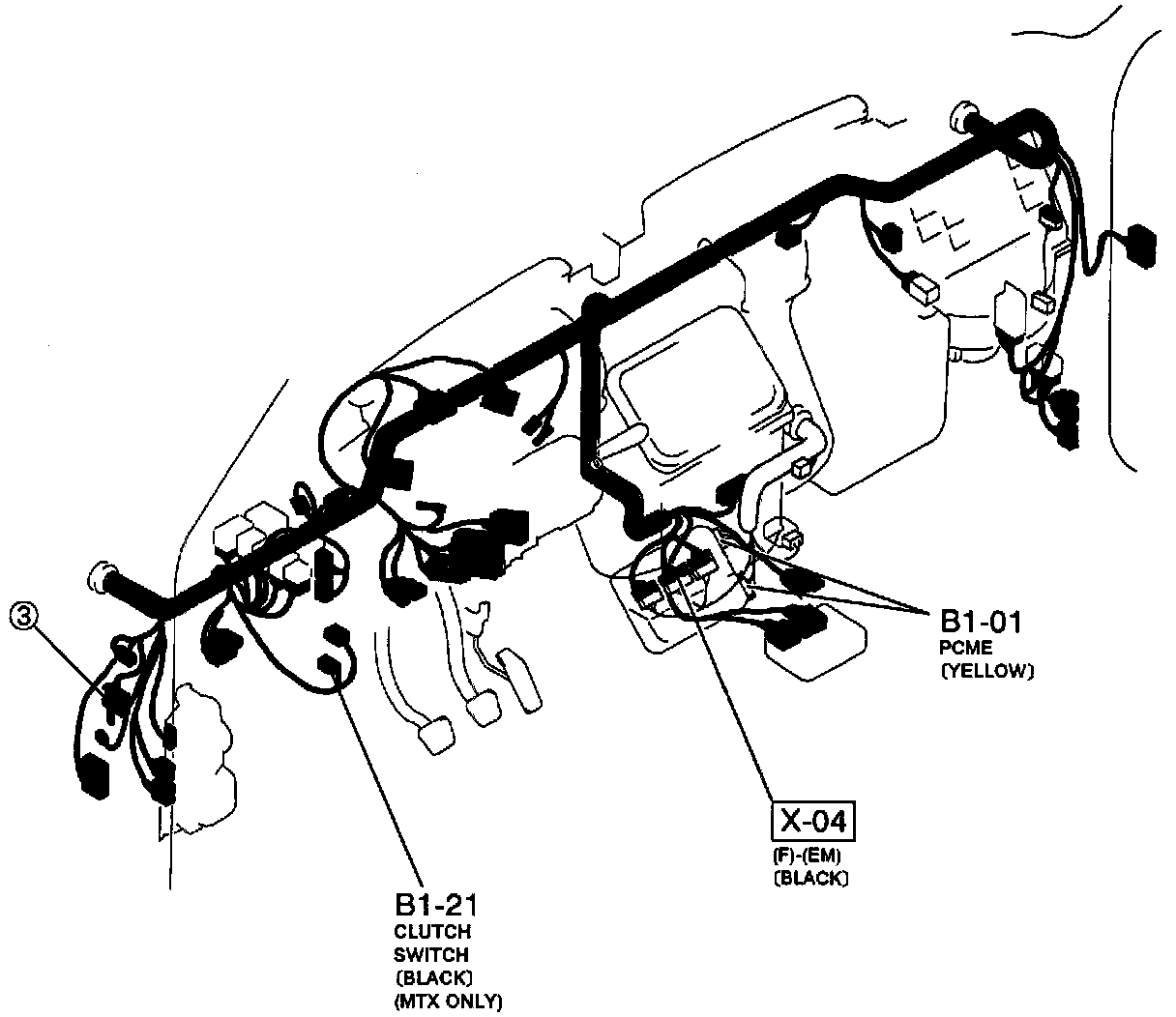 ③

B1-01
PCME
(YELLOW)

X-04
(F)-(EM)
(BLACK)

B1-21
CLUTCH
SWITCH
(BLACK)
(MTX ONLY)