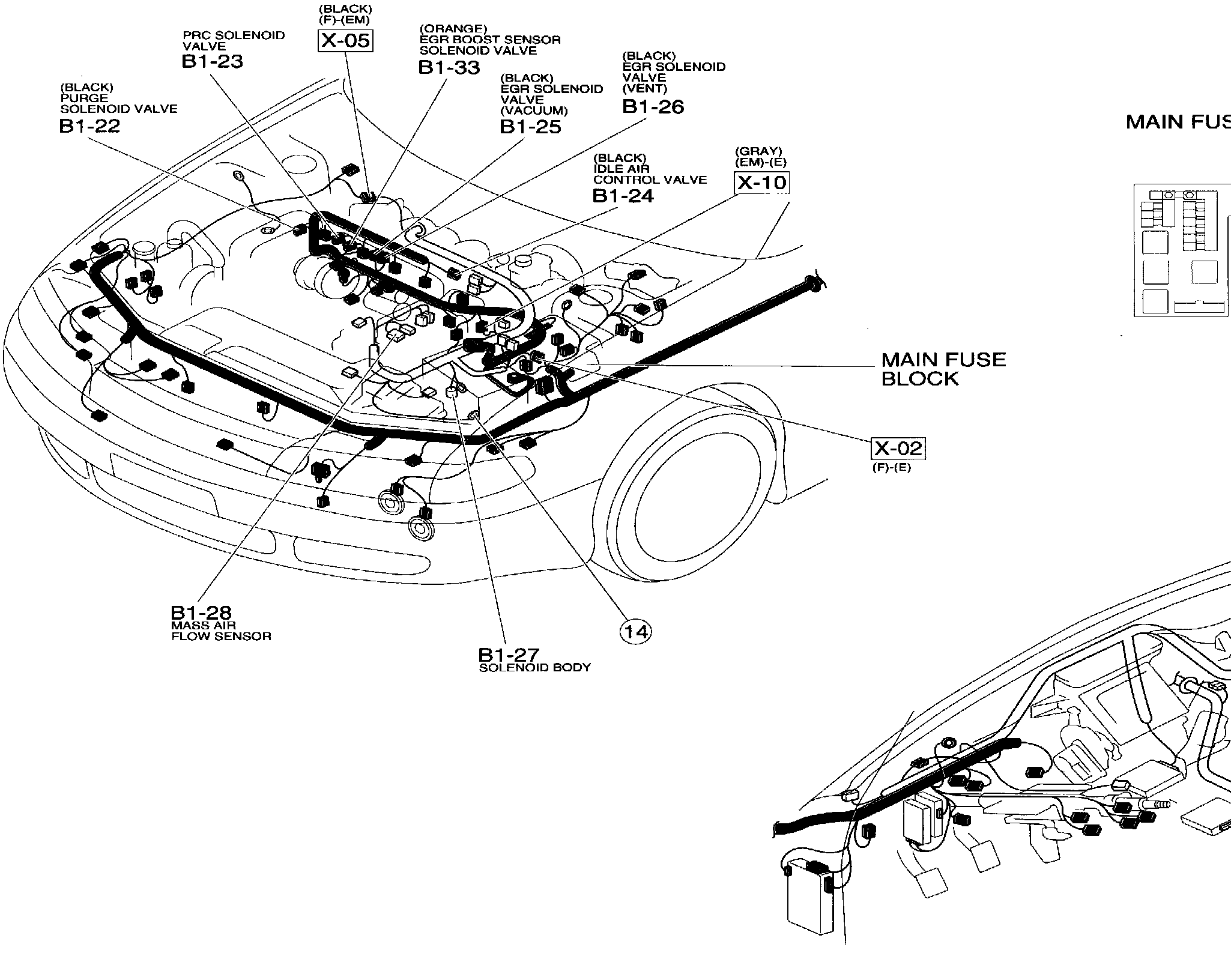 (BLACK)
(F)-(EM)
X-05

PRC SOLENOID VALVE
B1-23

(ORANGE)
EGR BOOST SENSOR SOLENOID VALVE
B1-33

(BLACK)
EGR SOLENOID VALVE (VENT)
B1-26

(BLACK)
PURGE SOLENOID VALVE
B1-22

(BLACK)
EGR SOLENOID VALVE (VACUUM)
B1-25

MAIN FUS

(BLACK)
IDLE AIR CONTROL VALVE
B1-24

(GRAY)
(EM)-(E)
X-10

MAIN FUSE BLOCK

X-02
(F)-(E)

B1-28
MASS AIR FLOW SENSOR

14

B1-27
SOLENOID BODY