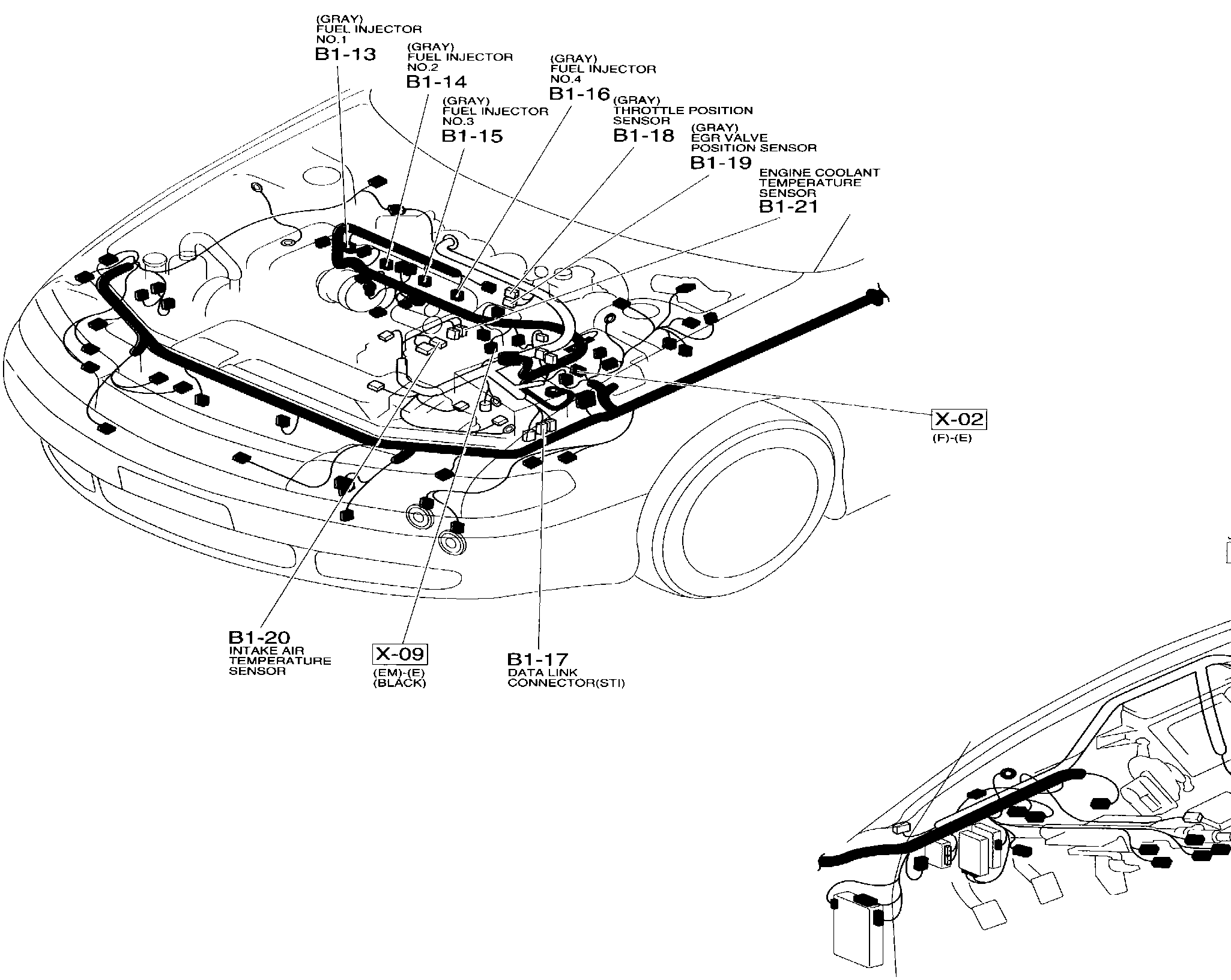 (GRAY)
FUEL INJECTOR
NO.1
B1-13

(GRAY)
FUEL INJECTOR
NO.2
B1-14

(GRAY)
FUEL INJECTOR
NO.3
B1-15

(GRAY)
FUEL INJECTOR
NO.4
B1-16

(GRAY)
THROTTLE POSITION
SENSOR
B1-18

(GRAY)
EGR VALVE
POSITION SENSOR
B1-19

ENGINE COOLANT
TEMPERATURE
SENSOR
B1-21

X-02
(F)-(E)

B1-20
INTAKE AIR
TEMPERATURE
SENSOR

X-09
(EM)-(E)
(BLACK)

B1-17
DATA LINK
CONNECTOR(STI)