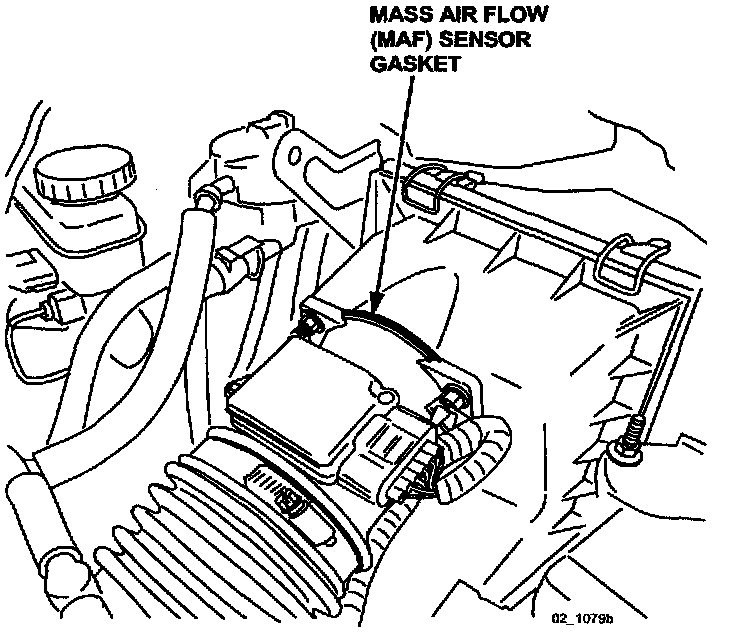 MASS AIR FLOW (MAF) SENSOR GASKET

02_1079b