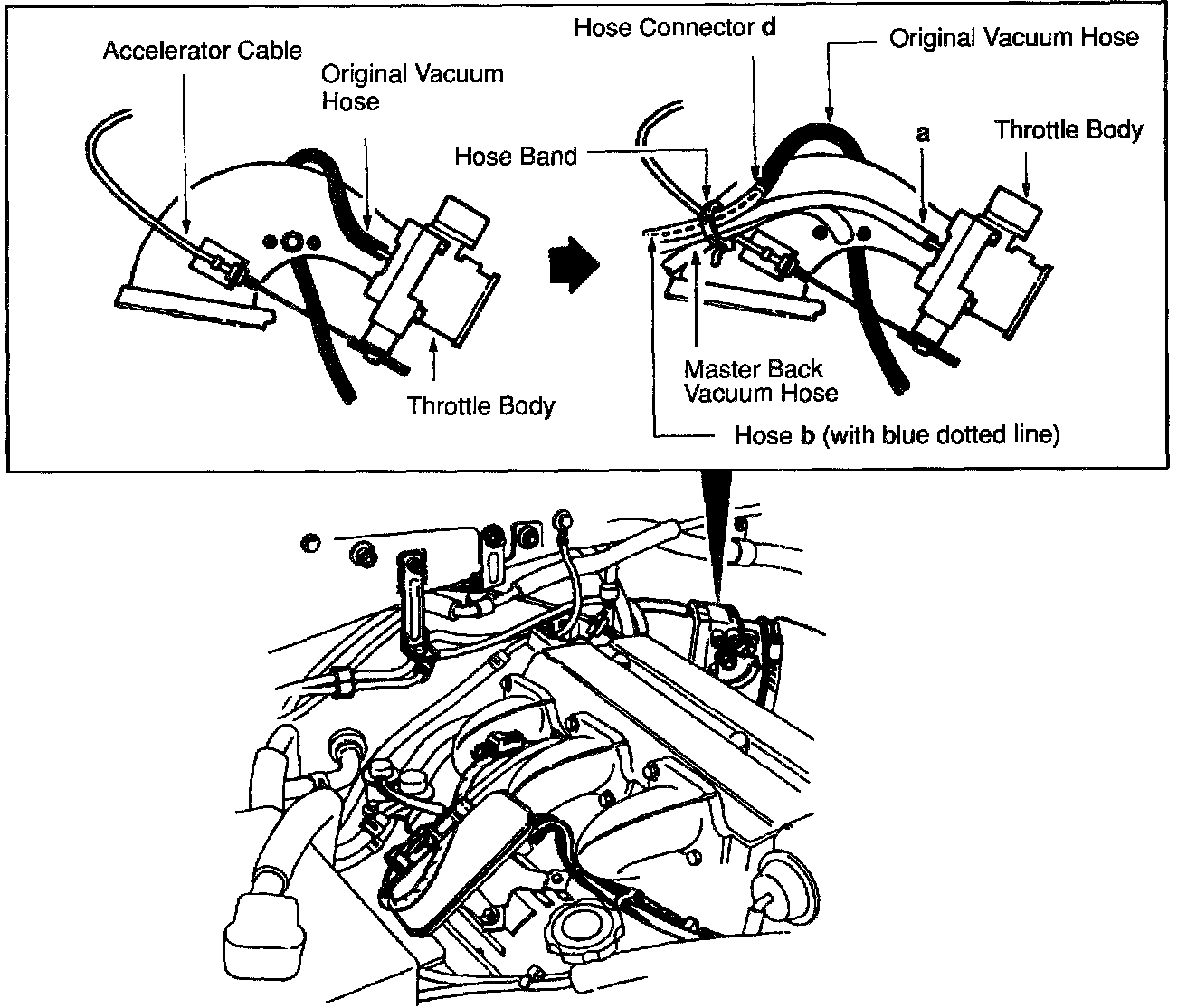 Accelerator Cable
Original Vacuum Hose
Throttle Body
Hose Connector d
Original Vacuum Hose
Hose Band
a
Throttle Body
Master Back Vacuum Hose
Hose b (with blue dotted line)