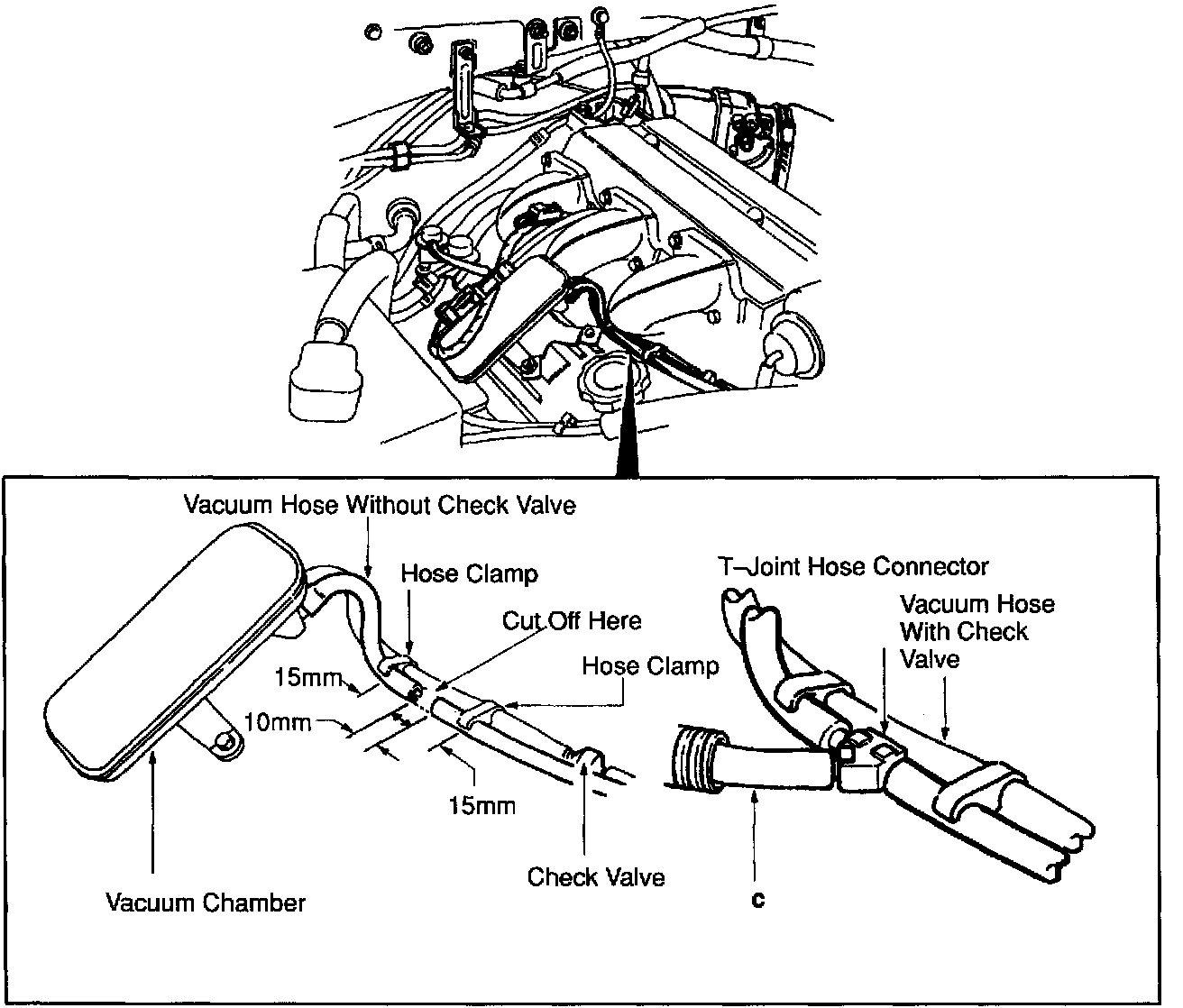 Vacuum Hose Without Check Valve
Hose Clamp
Cut Off Here
Hose Clamp
15mm
10mm
15mm
Check Valve
Vacuum Chamber
T–Joint Hose Connector
Vacuum Hose With Check Valve
c