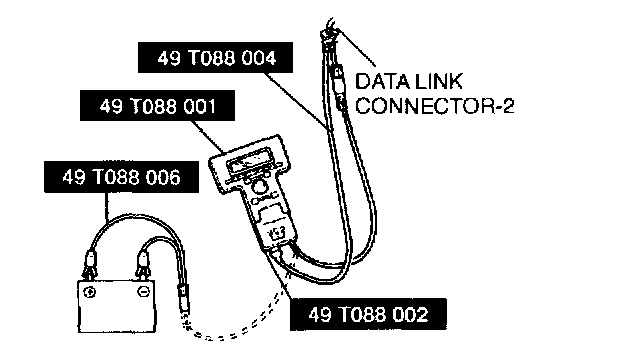 49 T088 004

DATA LINK CONNECTOR-2

49 T088 001

49 T088 006

49 T088 002