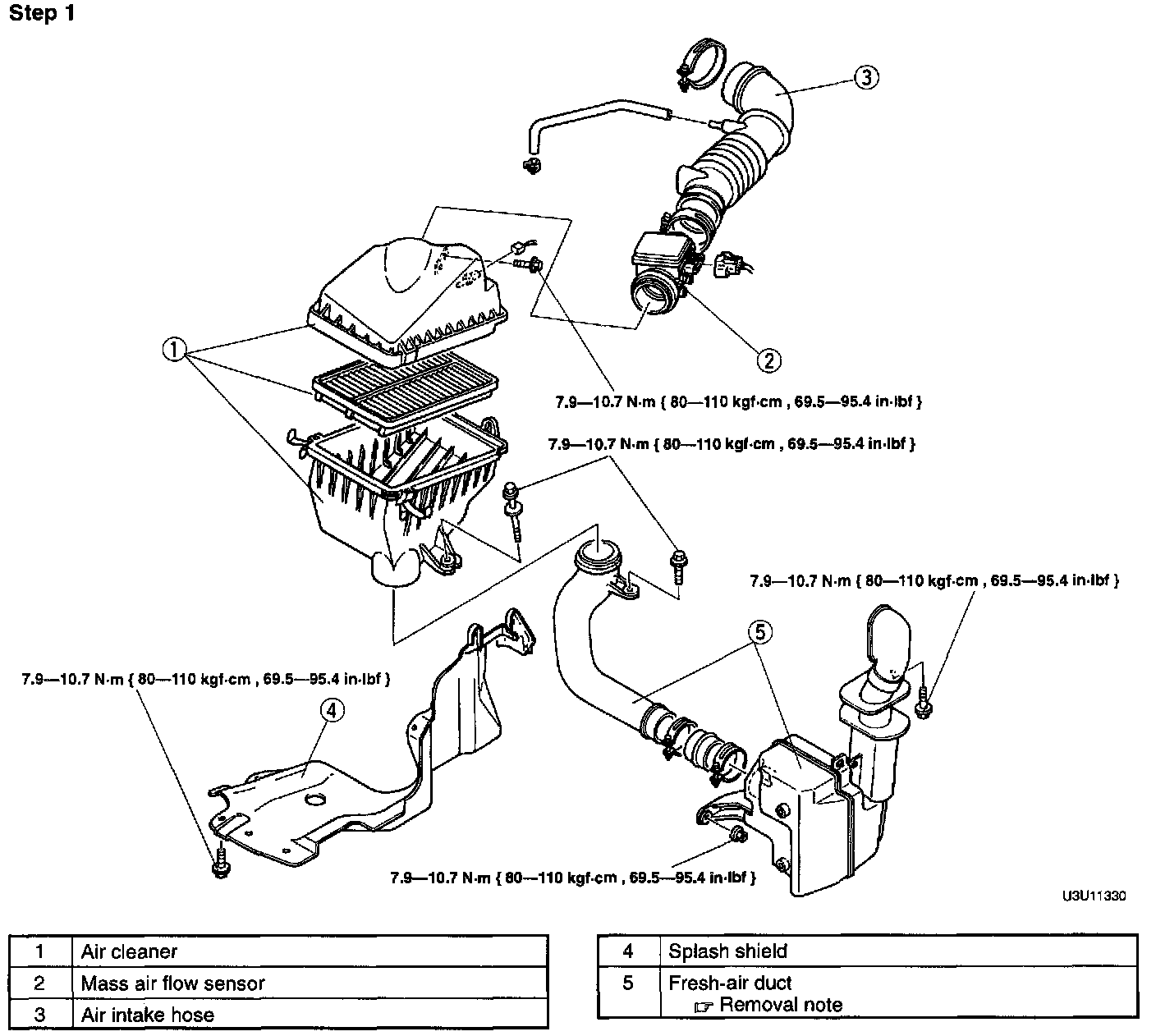 Step 1

3

1

2

7.9—10.7 N·m { 80—110 kgf·cm , 69.5—95.4 in·lbf }

7.9—10.7 N·m { 80—110 kgf·cm , 69.5—95.4 in·lbf }

7.9—10.7 N·m { 80—110 kgf·cm , 69.5—95.4 in·lbf }

5

7.9—10.7 N·m { 80—110 kgf·cm , 69.5—95.4 in·lbf }

4

7.9—10.7 N·m { 80—110 kgf·cm , 69.5—95.4 in·lbf }

U3U11330

| 1 | Air cleaner |
|---|---|
| 2 | Mass air flow sensor |
| 3 | Air intake hose |

| 4 | Splash shield |
|---|---|
| 5 | Fresh-air duct ☞ Removal note |