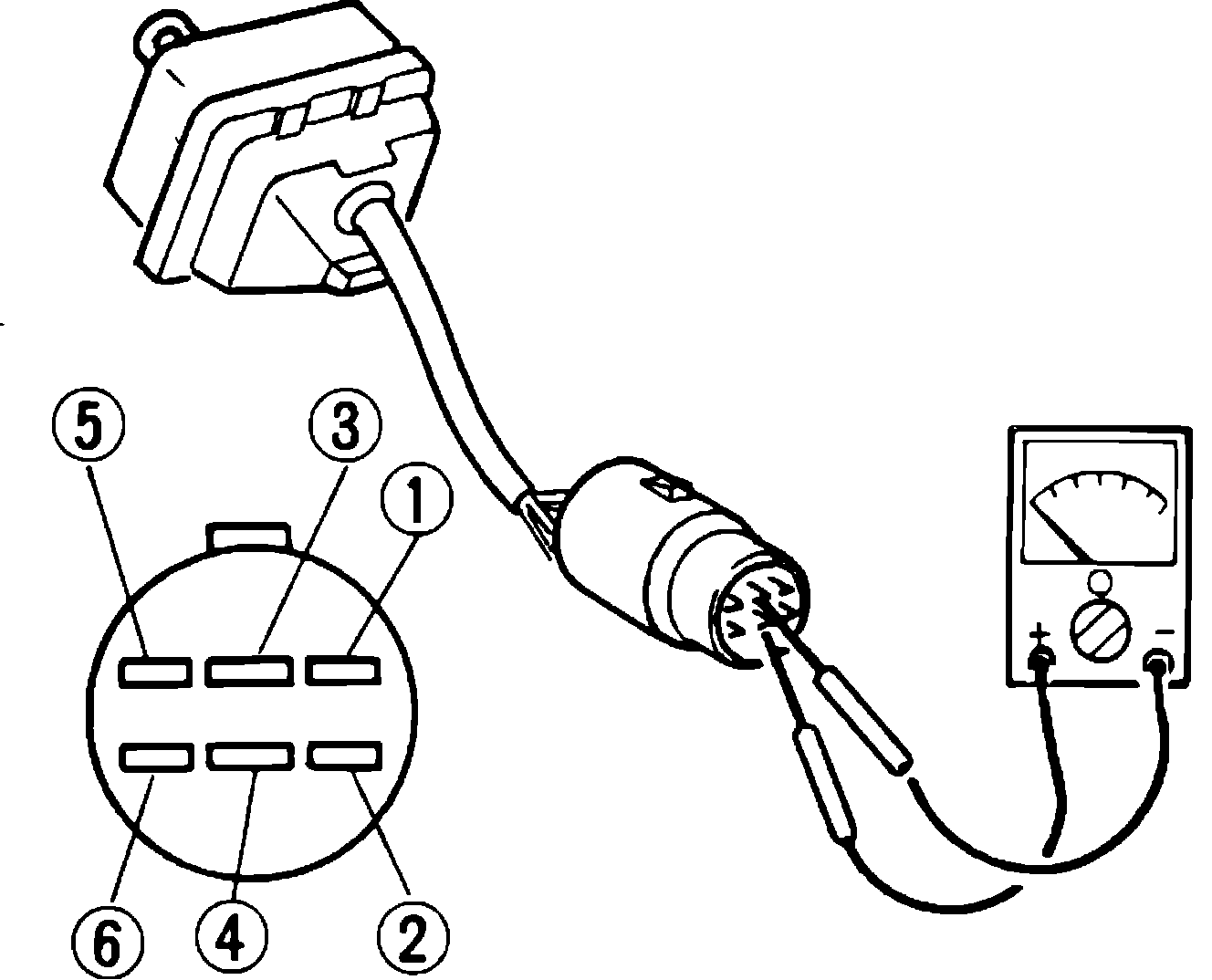 5
3
1
6
4
2
+
−