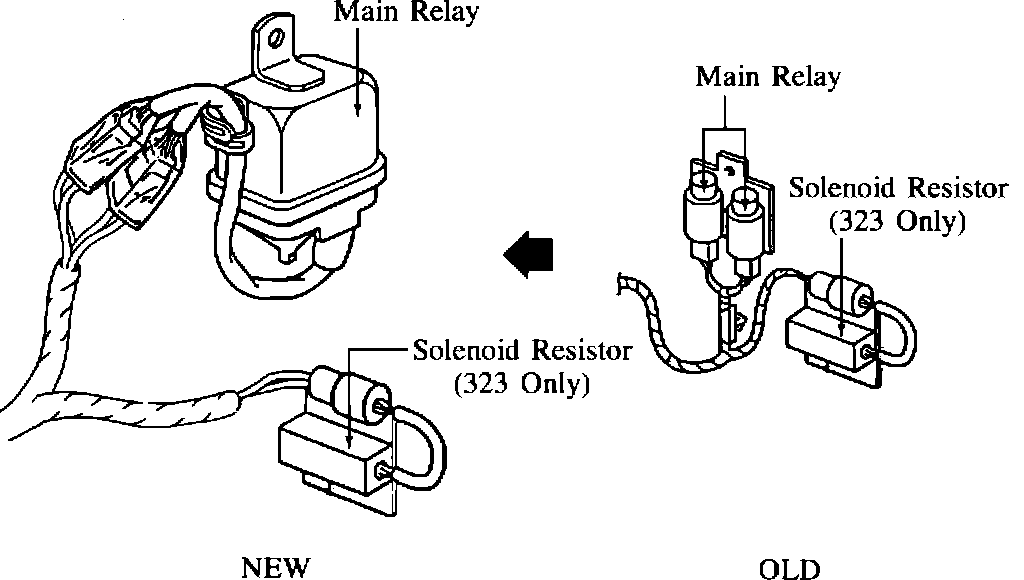 Main Relay

Main Relay

Solenoid Resistor
(323 Only)

Solenoid Resistor
(323 Only)

NEW

OLD