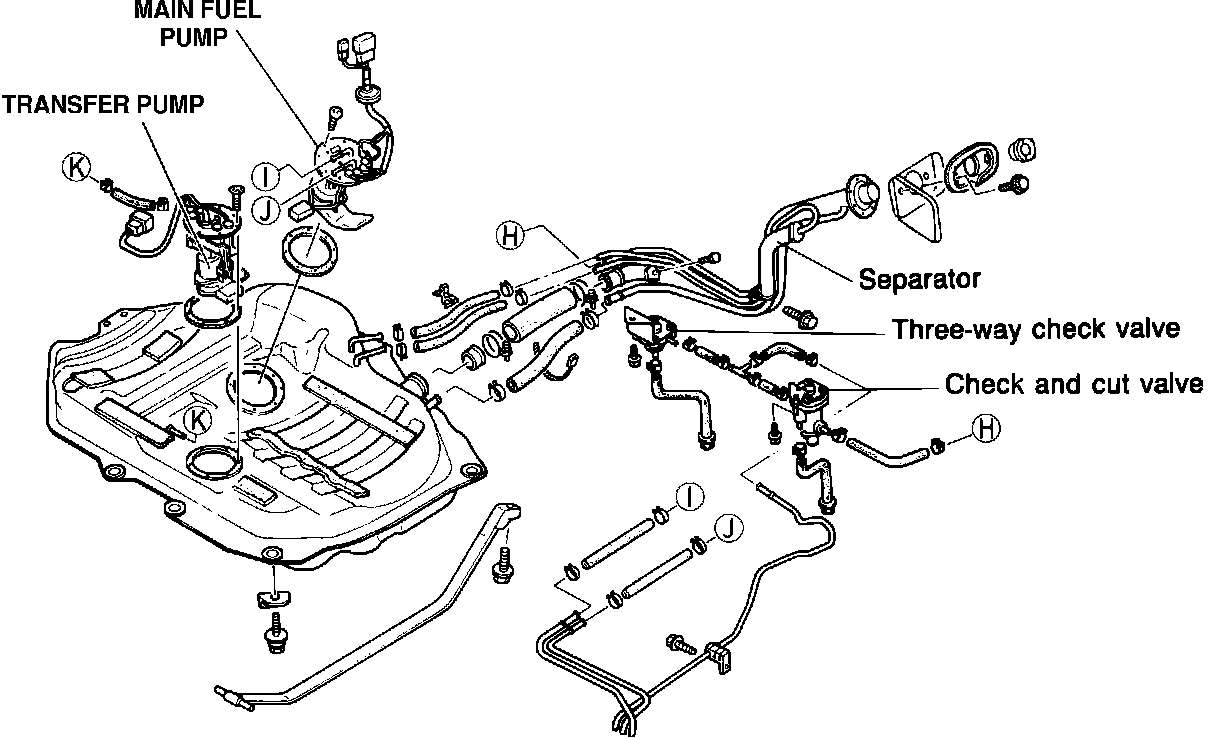 MAIN FUEL PUMP

TRANSFER PUMP

K

I

J

H

Separator

Three-way check valve

Check and cut valve

K

H

I

J