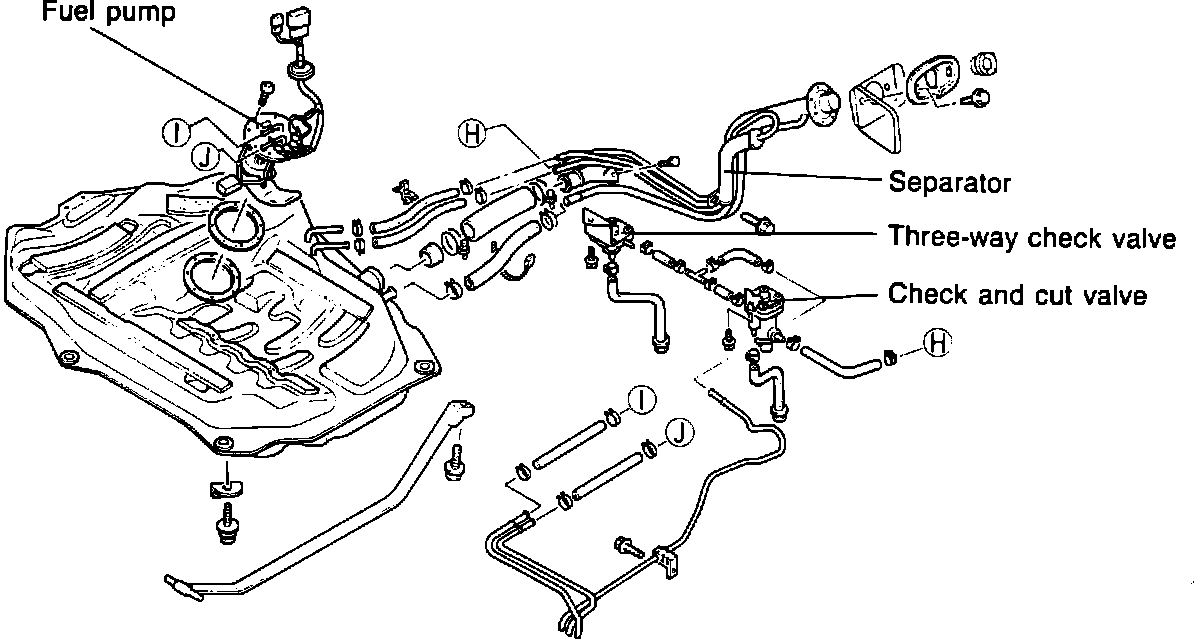 Fuel pump
I
J
H
Separator
Three-way check valve
Check and cut valve
H
I
J