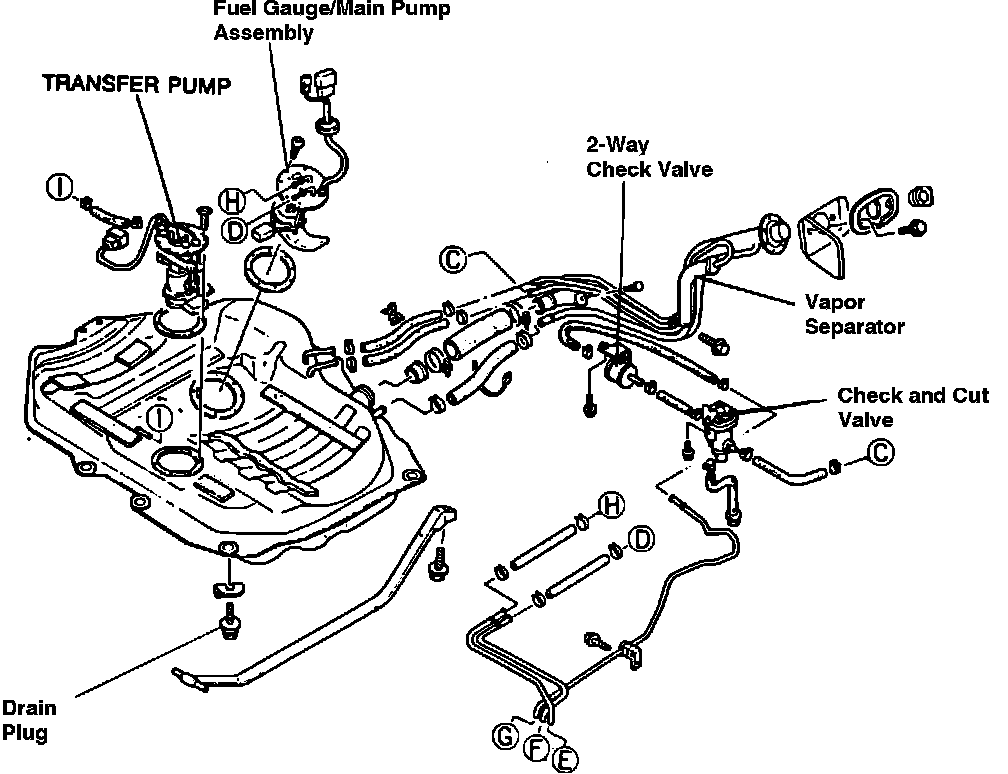 Fuel Gauge/Main Pump Assembly

TRANSFER PUMP

I

H

D

2-Way Check Valve

C

Vapor Separator

Check and Cut Valve

C

I

H

D

Drain Plug

G

F

E