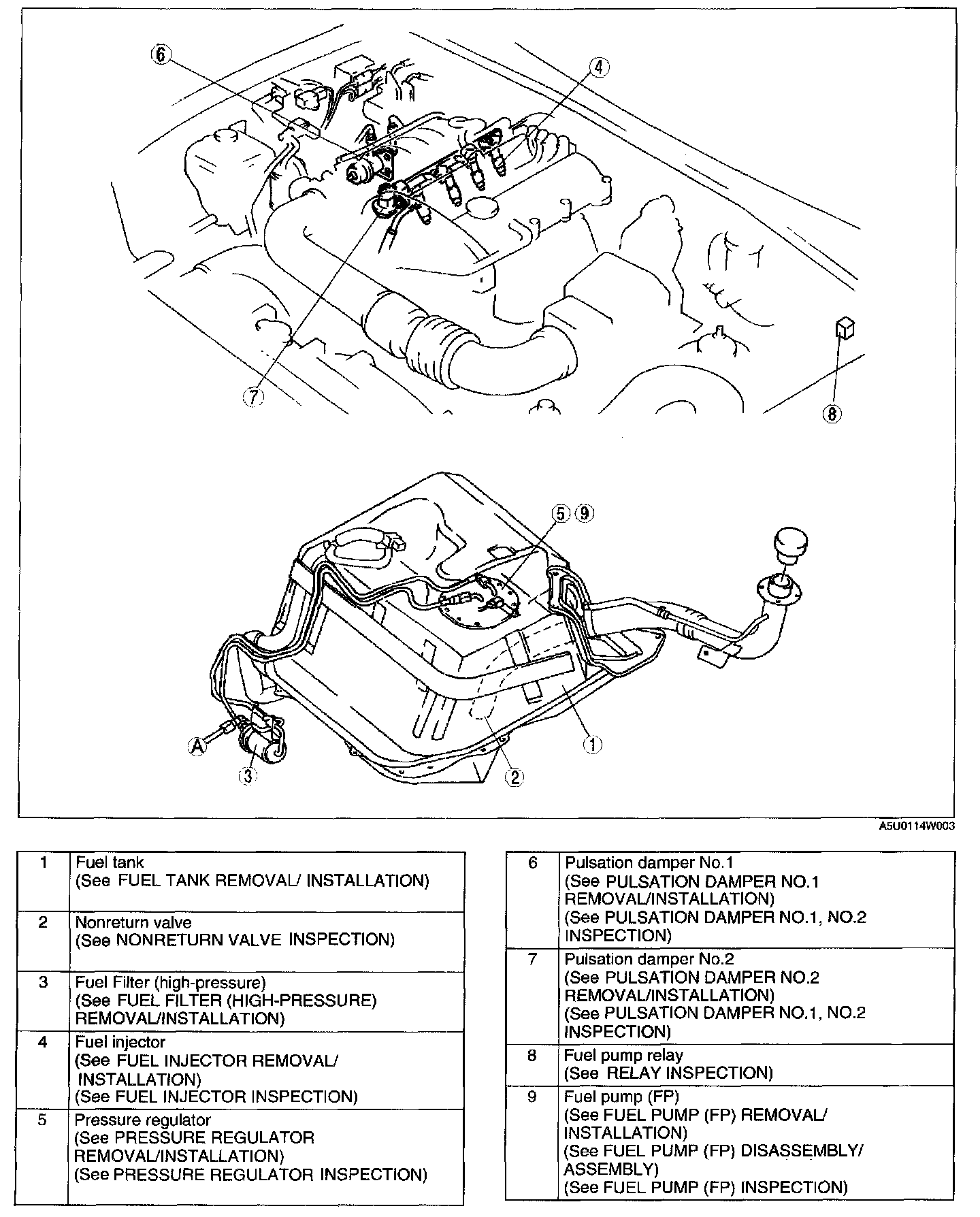 6

4

7

8

5 9

A

3

2

1

A5U0114W003

| 1 | Fuel tank (See FUEL TANK REMOVAL/ INSTALLATION) |
|---|---|
| 2 | Nonreturn valve (See NONRETURN VALVE INSPECTION) |
| 3 | Fuel Filter (high-pressure) (See FUEL FILTER (HIGH-PRESSURE) REMOVAL/INSTALLATION) |
| 4 | Fuel injector (See FUEL INJECTOR REMOVAL/ INSTALLATION) (See FUEL INJECTOR INSPECTION) |
| 5 | Pressure regulator (See PRESSURE REGULATOR REMOVAL/INSTALLATION) (See PRESSURE REGULATOR INSPECTION) |

| 6 | Pulsation damper No.1 (See PULSATION DAMPER NO.1 REMOVAL/INSTALLATION) (See PULSATION DAMPER NO.1, NO.2 INSPECTION) |
|---|---|
| 7 | Pulsation damper No.2 (See PULSATION DAMPER NO.2 REMOVAL/INSTALLATION) (See PULSATION DAMPER NO.1, NO.2 INSPECTION) |
| 8 | Fuel pump relay (See RELAY INSPECTION) |
| 9 | Fuel pump (FP) (See FUEL PUMP (FP) REMOVAL/ INSTALLATION) (See FUEL PUMP (FP) DISASSEMBLY/ ASSEMBLY) (See FUEL PUMP (FP) INSPECTION) |