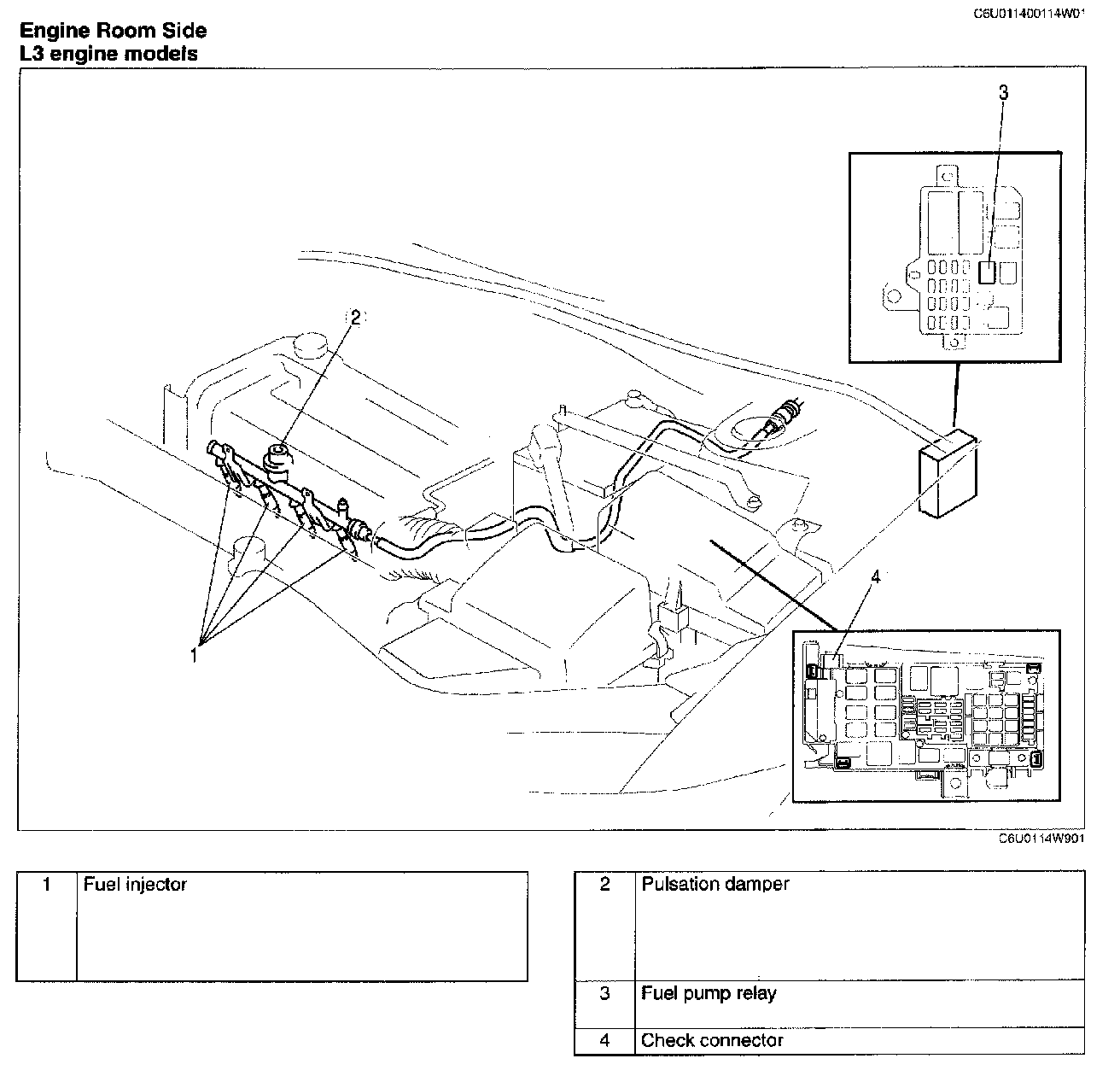 C6U011400114W01

Engine Room Side
L3 engine models

3

2

4

1

C6U0114W901

| 1 | Fuel injector |
|---|---|

| 2 | Pulsation damper |
|---|---|
| 3 | Fuel pump relay |
| 4 | Check connector |