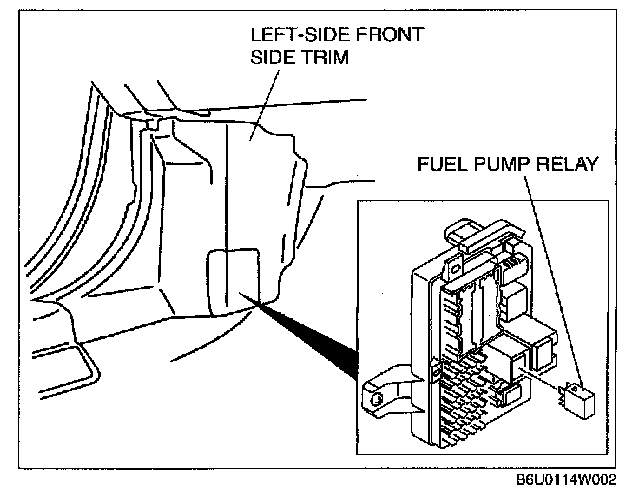 LEFT-SIDE FRONT SIDE TRIM

FUEL PUMP RELAY

B6U0114W002