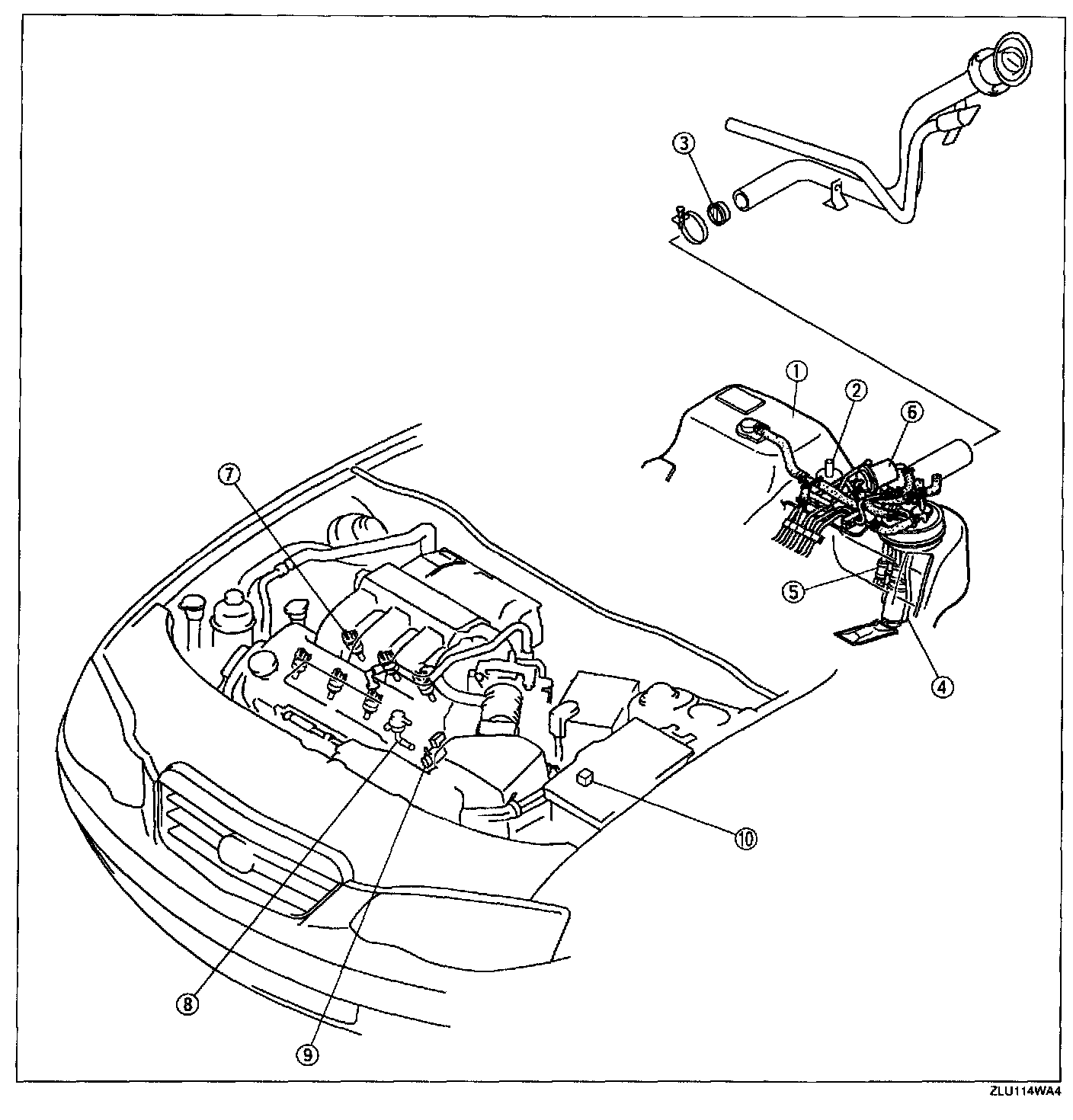 3

1
2
6

7

5

4

10

8

9

ZLU114WA4