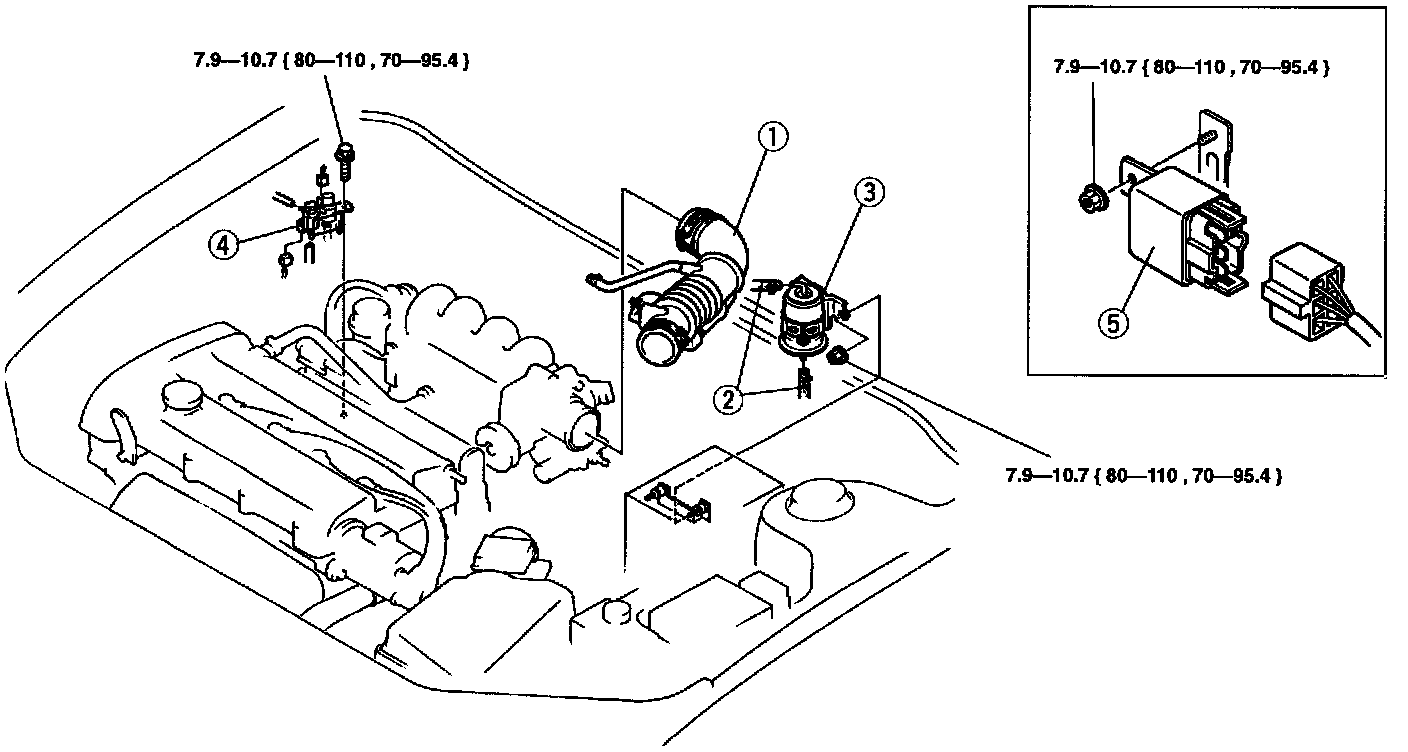 7.9—10.7 { 80—110 , 70—95.4 }

7.9—10.7 { 80—110 , 70—95.4 }

①

③

④

②

⑤

7.9—10.7 { 80—110 , 70—95.4 }