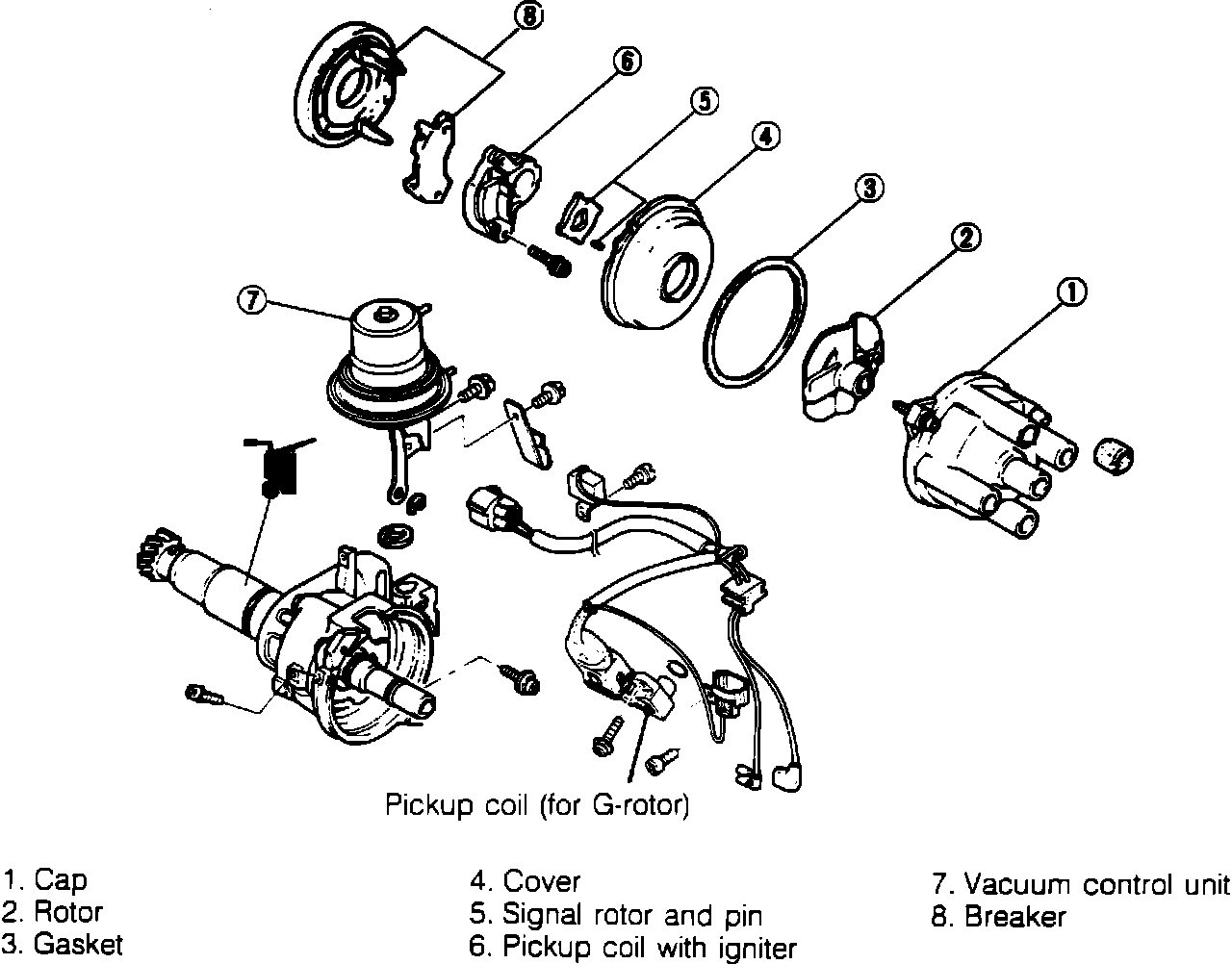 8
6
5
4
3
2
1
7

Pickup coil (for G-rotor)

1. Cap
2. Rotor
3. Gasket

4. Cover
5. Signal rotor and pin
6. Pickup coil with igniter

7. Vacuum control unit
8. Breaker